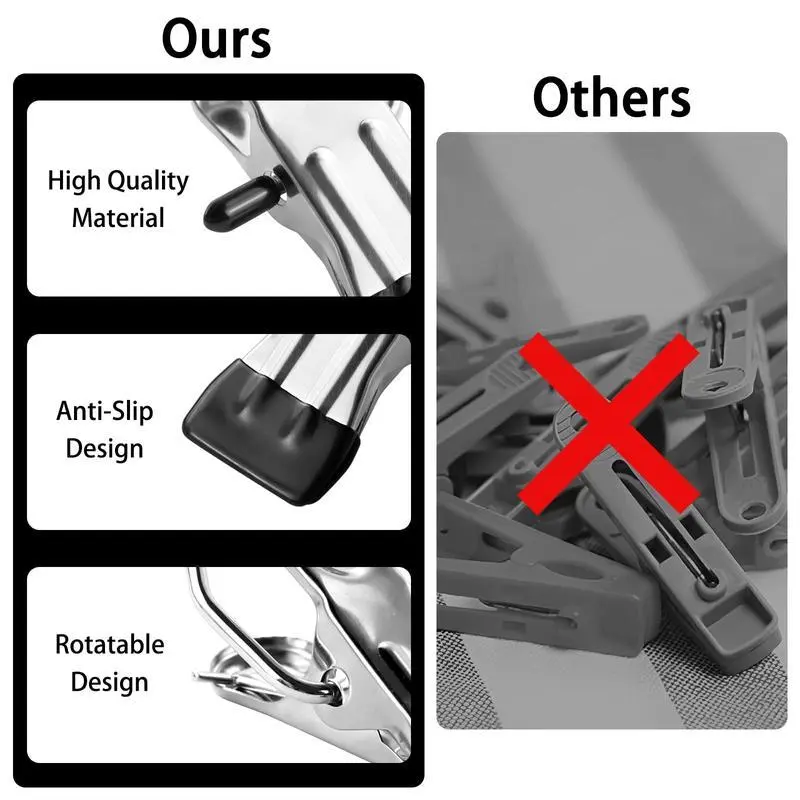 Ours

High Quality Material

Anti-Slip Design

Rotatable Design

Others