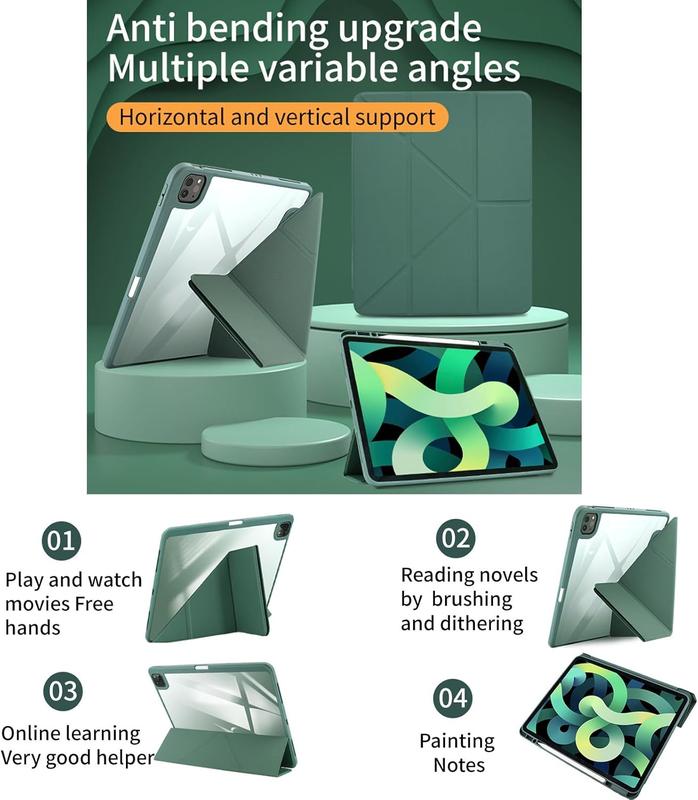 Anti bending upgrade
Multiple variable angles

Horizontal and vertical support

01

Play and watch movies Free hands

02

Reading novels by brushing and dithering

03

Online learning Very good helper

04

Painting Notes