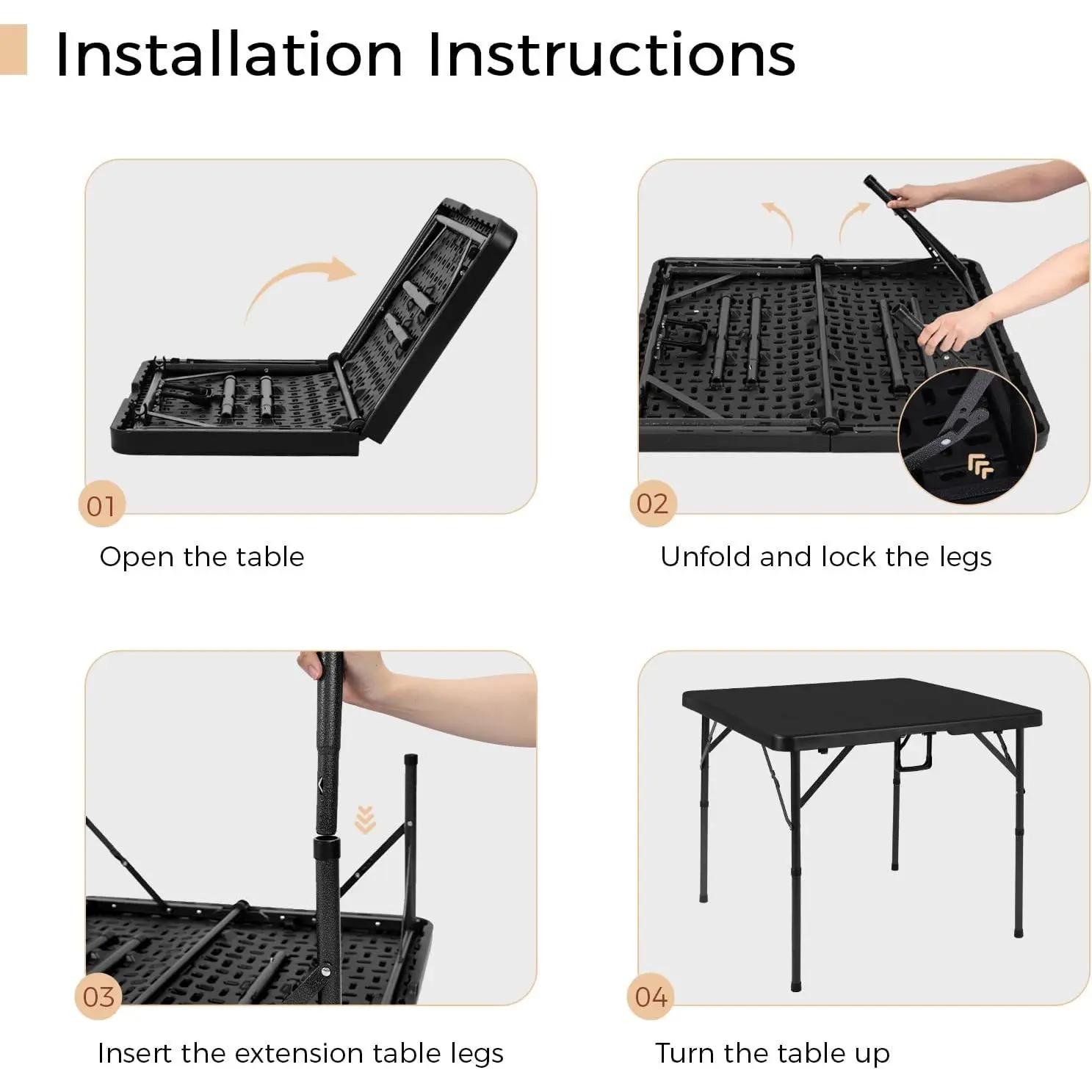 Installation Instructions

01

Open the table

02

Unfold and lock the legs

03

Insert the extension table legs

04

Turn the table up