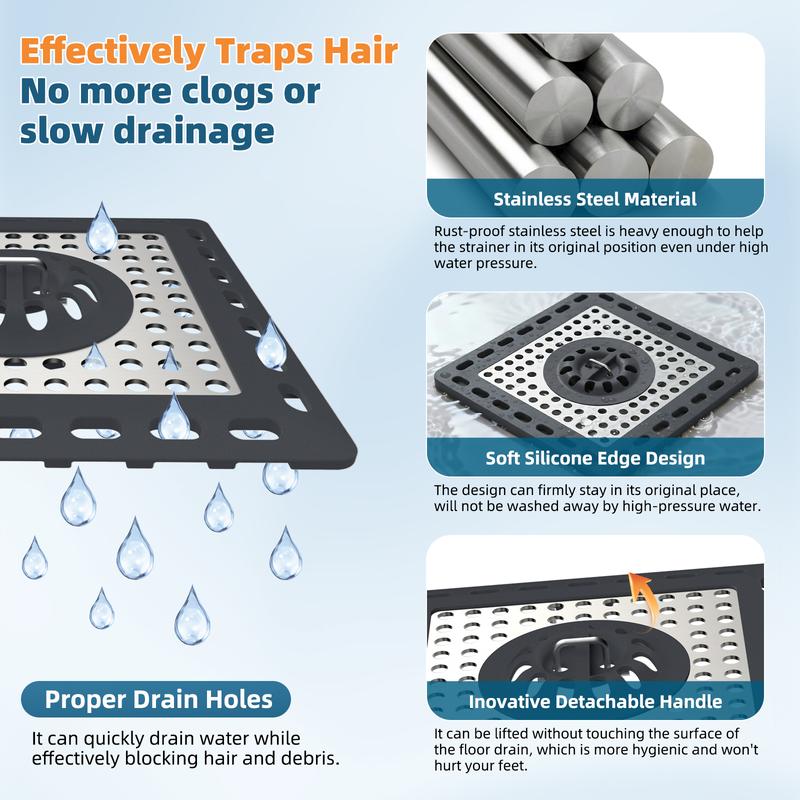 Effectively Traps Hair
No more clogs or slow drainage

Proper Drain Holes

It can quickly drain water while effectively blocking hair and debris.

Stainless Steel Material

Rust-proof stainless steel is heavy enough to help the strainer in its original position even under high water pressure.

Soft Silicone Edge Design

The design can firmly stay in its original place, will not be washed away by high-pressure water.

Inovative Detachable Handle

It can be lifted without touching the surface of the floor drain, which is more hygienic and won't hurt your feet.