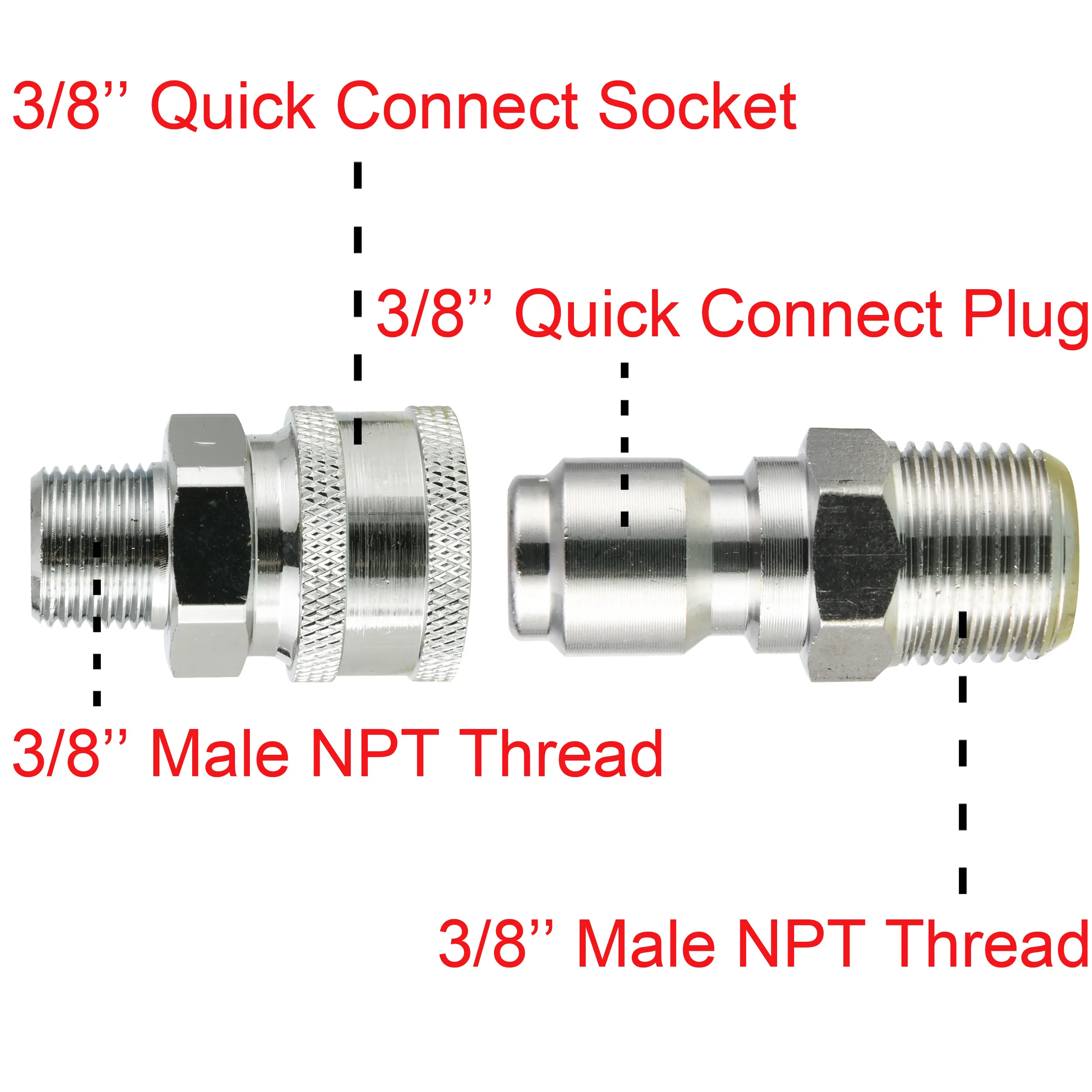 3/8’’ Quick Connect Socket

3/8’’ Quick Connect Plug

3/8’’ Male NPT Thread

3/8’’ Male NPT Thread