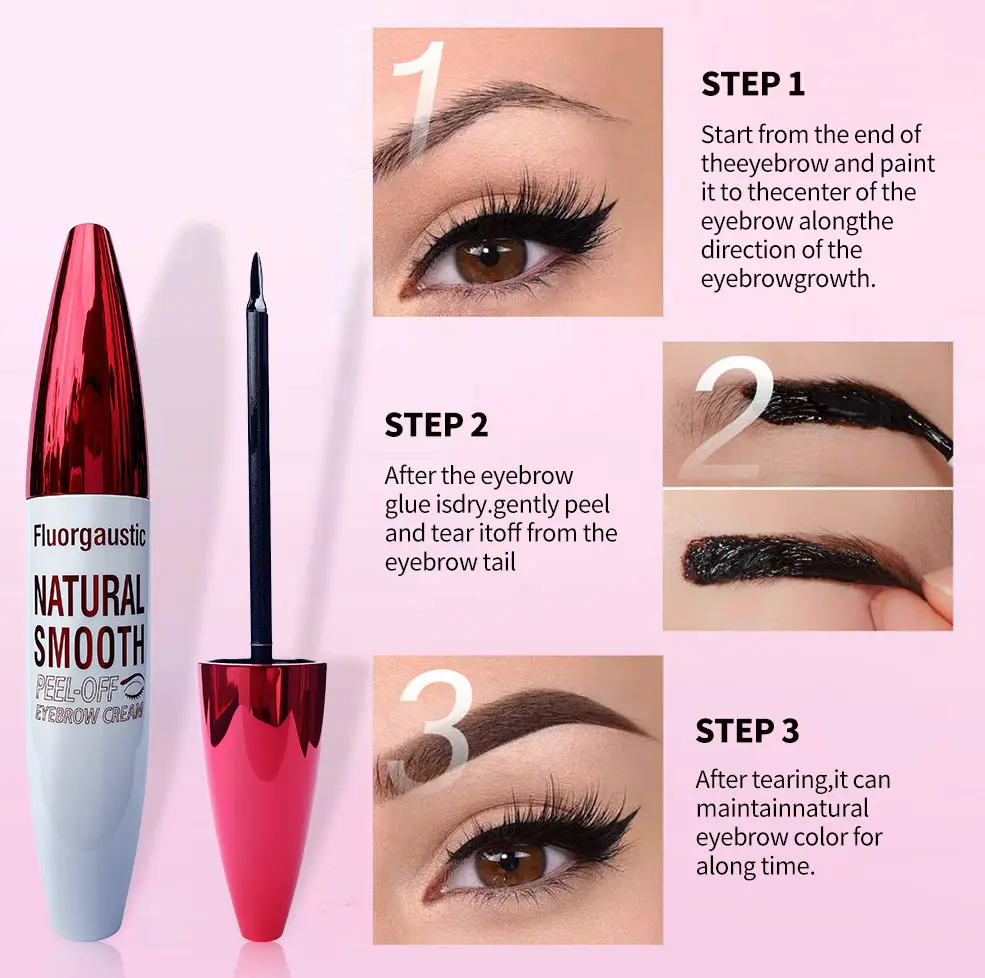 Fluorgaustic
NATURAL SMOOTH
PEEL-OFF
EYEBROW CREAM

1

STEP 1
Start from the end of theeyebrow and paint it to thecenter of the eyebrow alongthe direction of the eyebrowgrowth.

2

STEP 2
After the eyebrow glue isdry.gently peel and tear itoff from the eyebrow tail

3

STEP 3
After tearing,it can maintainnatural eyebrow color for along time.