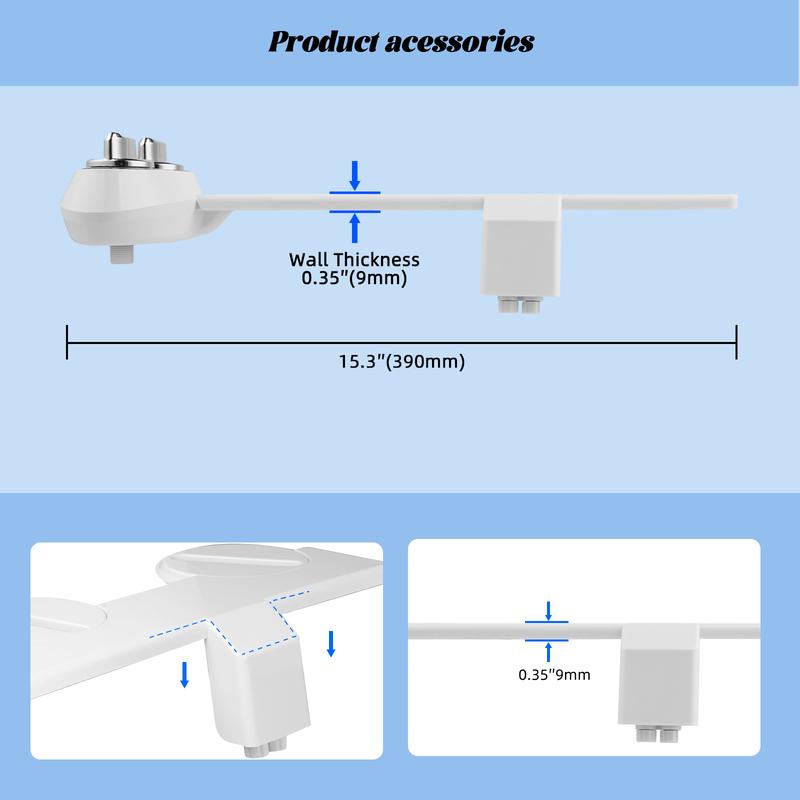 Product acessories

Wall Thickness
0.35"(9mm)

15.3"(390mm)

0.35"9mm