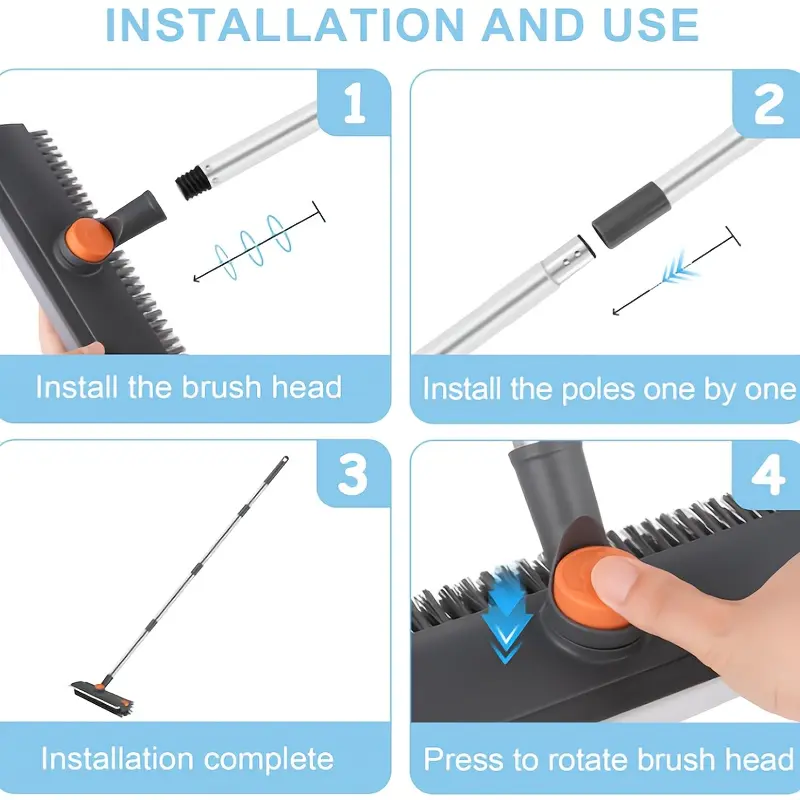 INSTALLATION AND USE

1

Install the brush head

2

Install the poles one by one

3

Installation complete

4

Press to rotate brush head