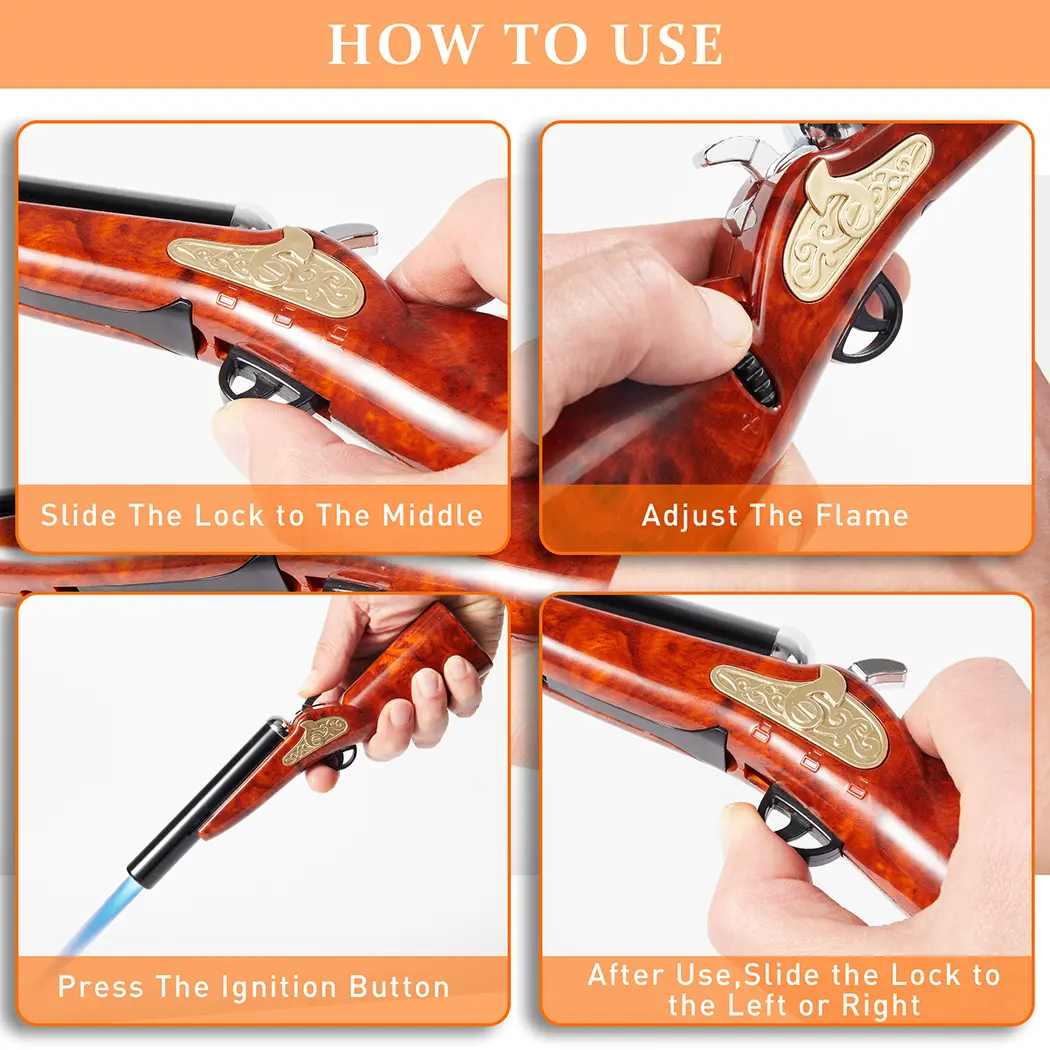 HOW TO USE

Slide The Lock to The Middle

Adjust The Flame

Press The Ignition Button

After Use,Slide the Lock to the Left or Right