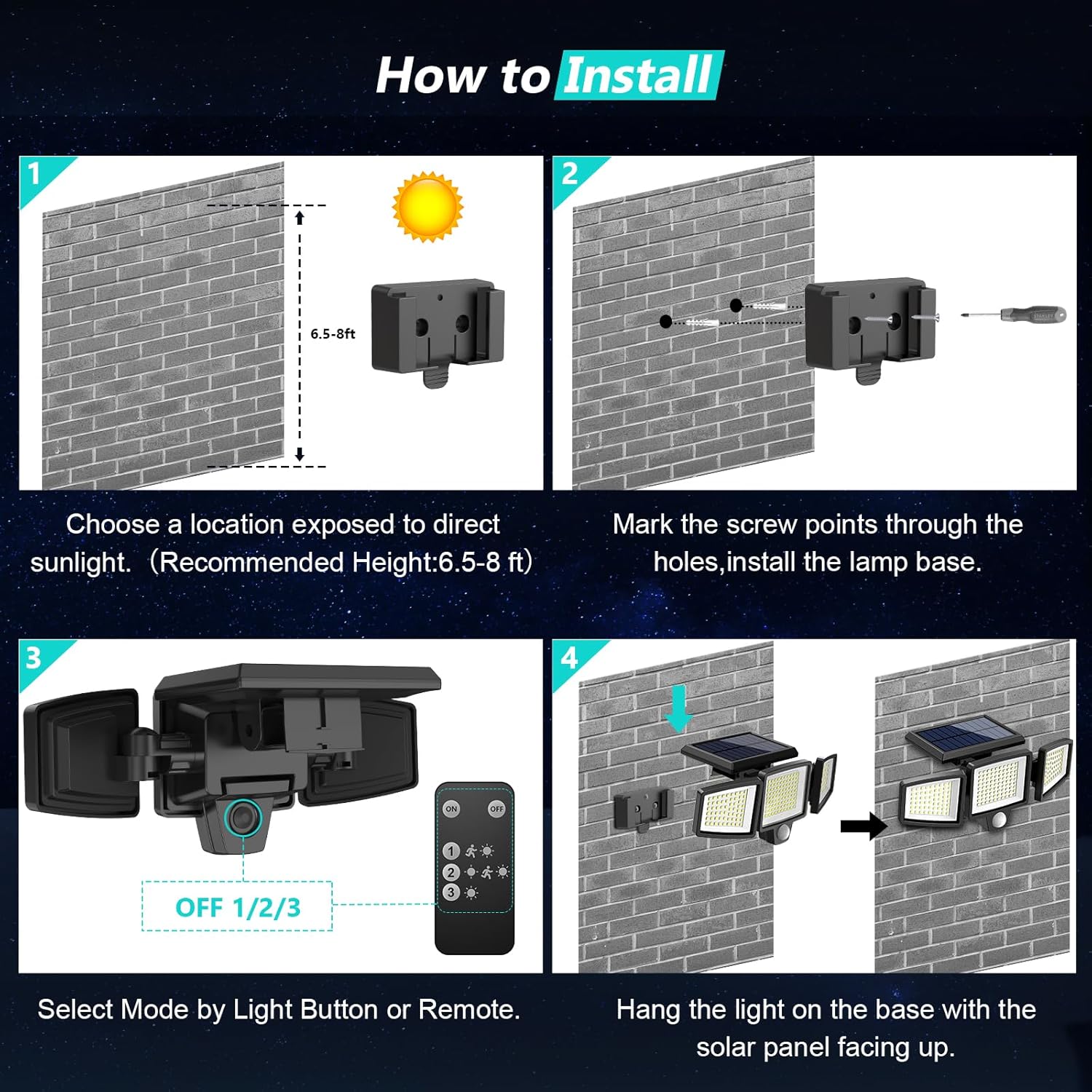 How to Install

1

6.5-8ft

Choose a location exposed to direct sunlight. （Recommended Height:6.5-8 ft）

2

Mark the screw points through the holes,install the lamp base.

3

ON OFF

1

2

3

OFF 1/2/3

Select Mode by Light Button or Remote.

4

Hang the light on the base with the solar panel facing up.