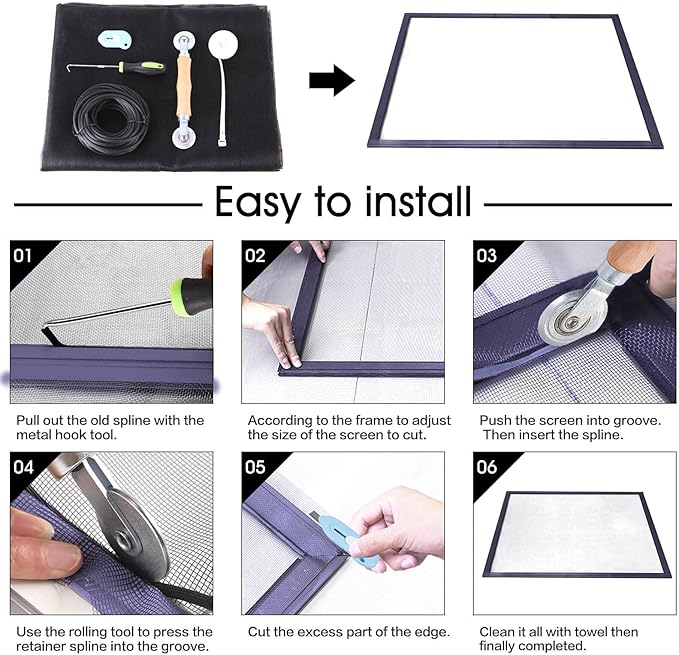 Easy to install

01

Pull out the old spline with the metal hook tool.

02

According to the frame to adjust the size of the screen to cut.

03

Push the screen into groove. Then insert the spline.

04

Use the rolling tool to press the retainer spline into the groove.

05

Cut the excess part of the edge.

06

Clean it all with towel then finally completed.