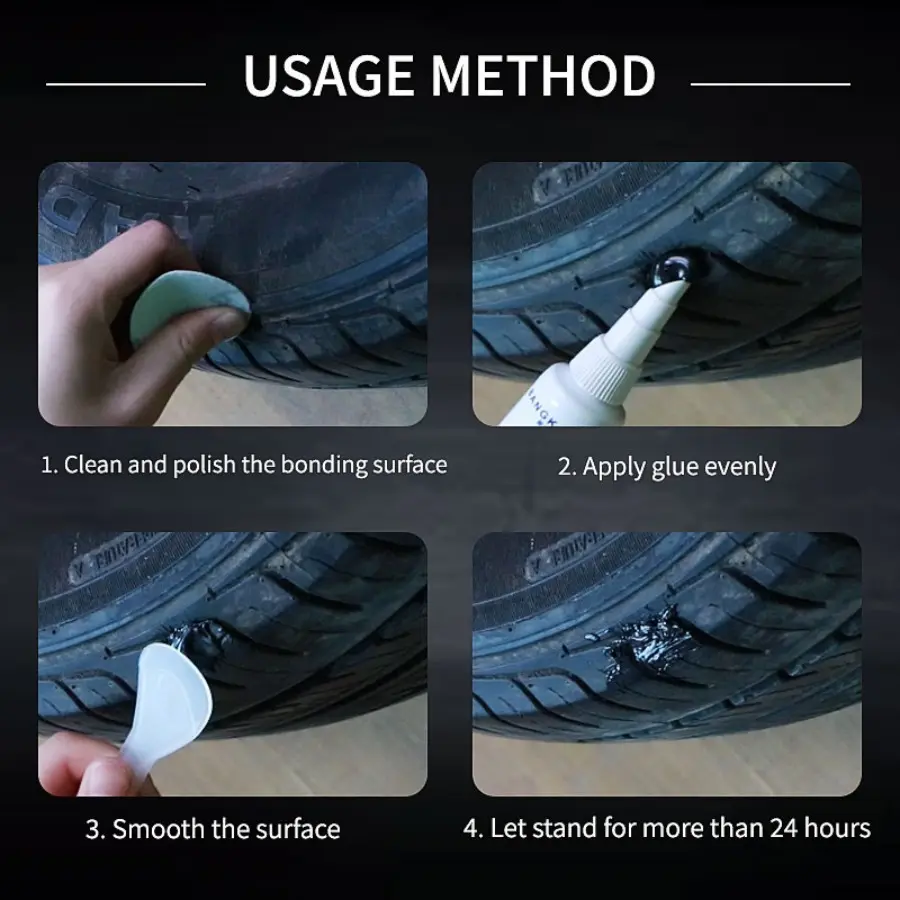 USAGE METHOD

1. Clean and polish the bonding surface

2. Apply glue evenly

3. Smooth the surface

4. Let stand for more than 24 hours