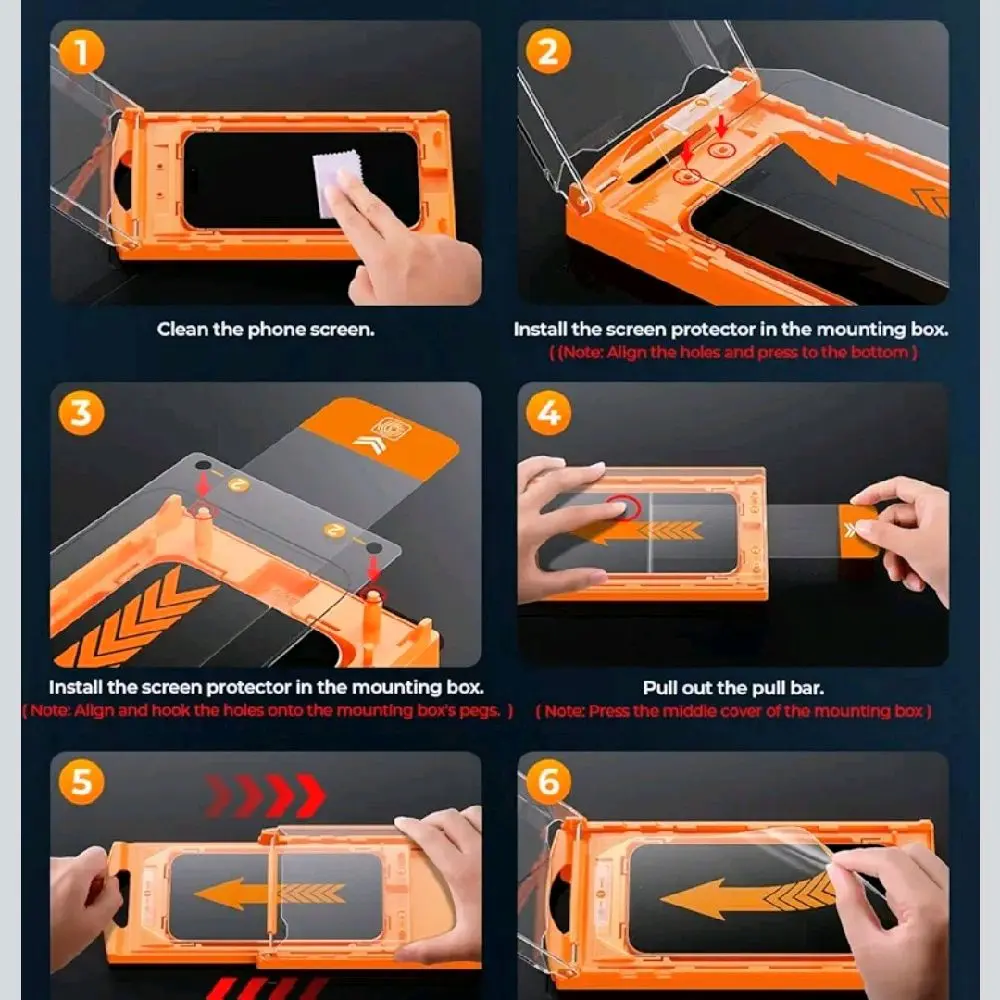 1

Clean the phone screen.

2

Install the screen protector in the mounting box.
( (Note: Align the holes and press to the bottom )

3

Install the screen protector in the mounting box.
( Note: Align and hook the holes onto the mounting box's pegs. )

4

Pull out the pull bar.
( Note: Press the middle cover of the mounting box )

5

6