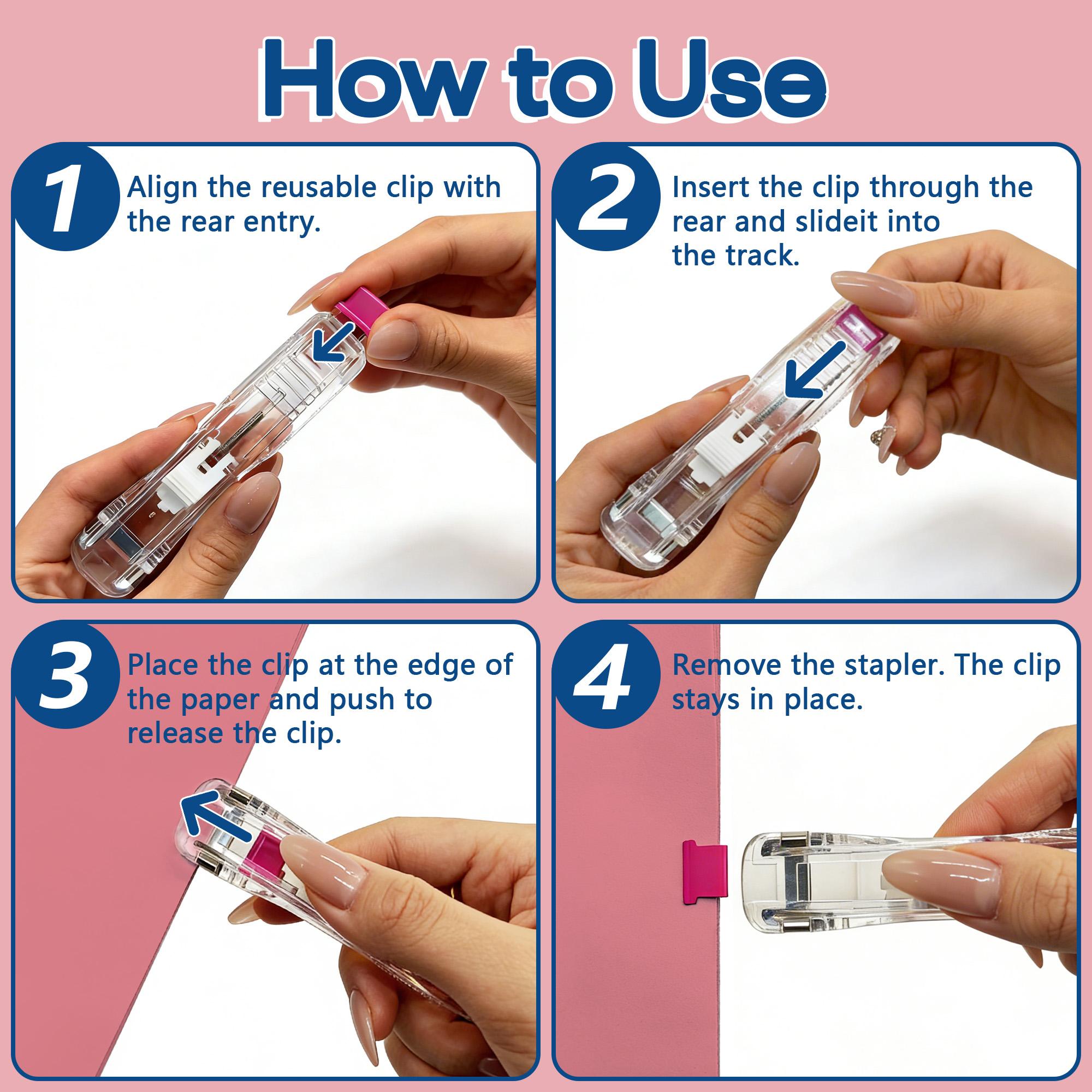 How to Use

1 Align the reusable clip with the rear entry.

2 Insert the clip through the rear and slideit into the track.

3 Place the clip at the edge of the paper and push to release the clip.

4 Remove the stapler. The clip stays in place.