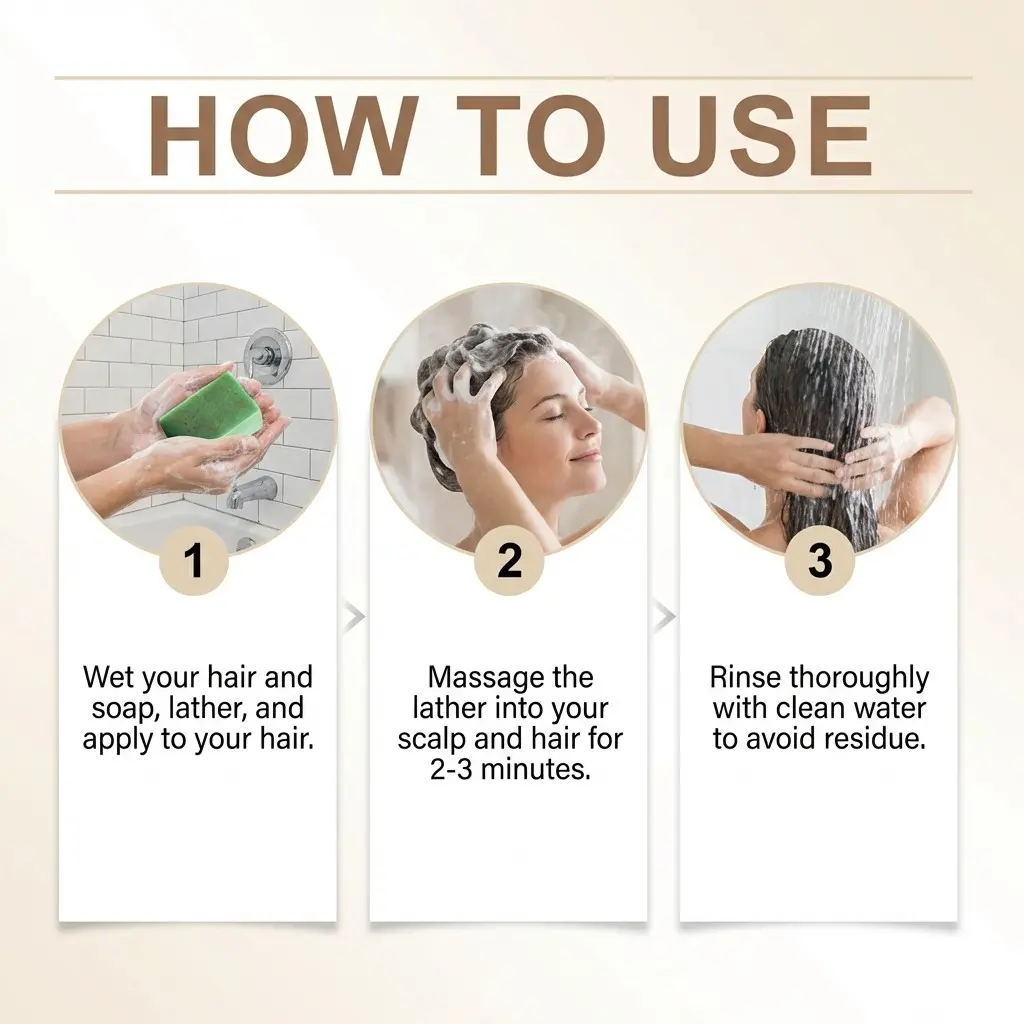 HOW TO USE

1

Wet your hair and soap, lather, and apply to your hair.

2

Massage the lather into your scalp and hair for 2-3 minutes.

3

Rinse thoroughly with clean water to avoid residue.