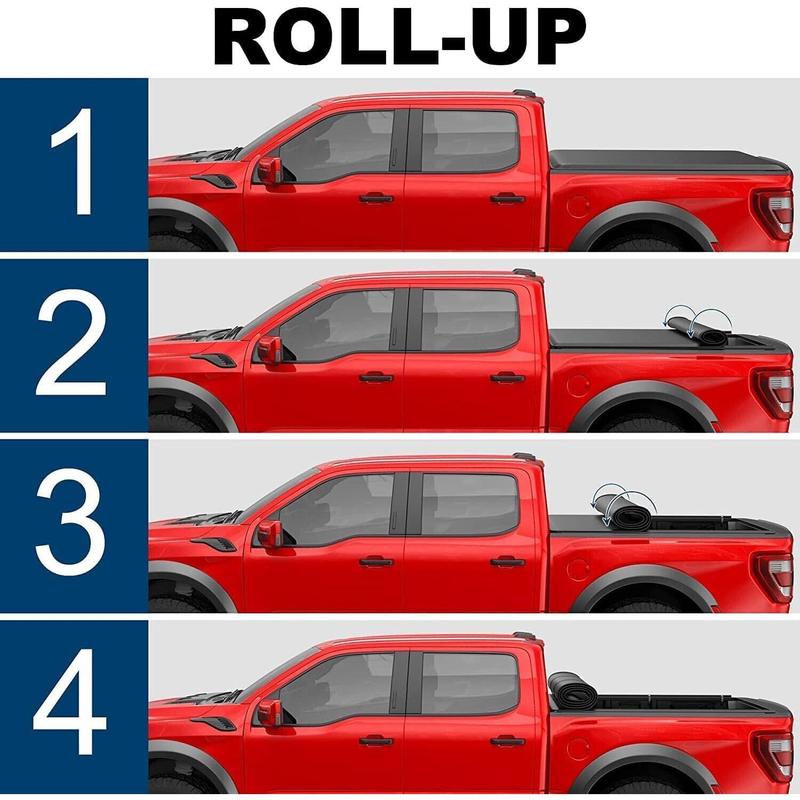 ROLL-UP

1

2

3

4