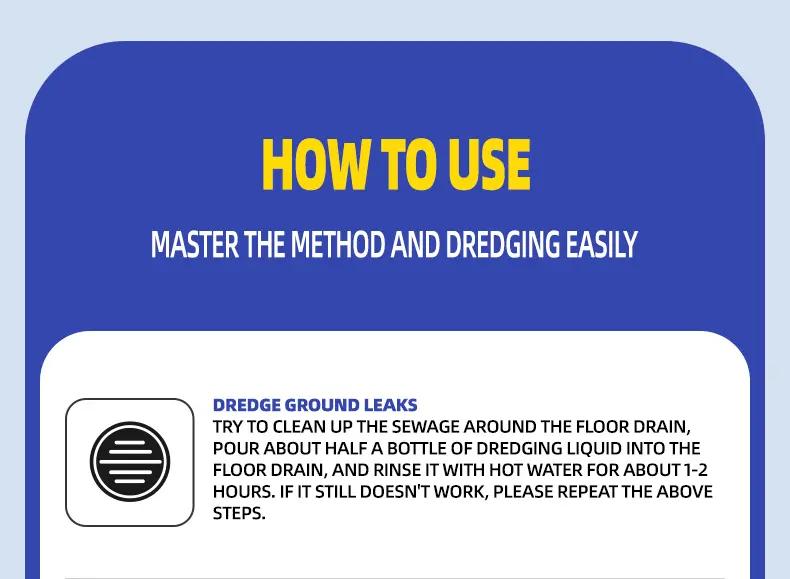 HOW TO USE

MASTER THE METHOD AND DREDGING EASILY

DREDGE GROUND LEAKS

TRY TO CLEAN UP THE SEWAGE AROUND THE FLOOR DRAIN, POUR ABOUT HALF A BOTTLE OF DREDGING LIQUID INTO THE FLOOR DRAIN, AND RINSE IT WITH HOT WATER FOR ABOUT 1-2 HOURS. IF IT STILL DOESN'T WORK, PLEASE REPEAT THE ABOVE STEPS.