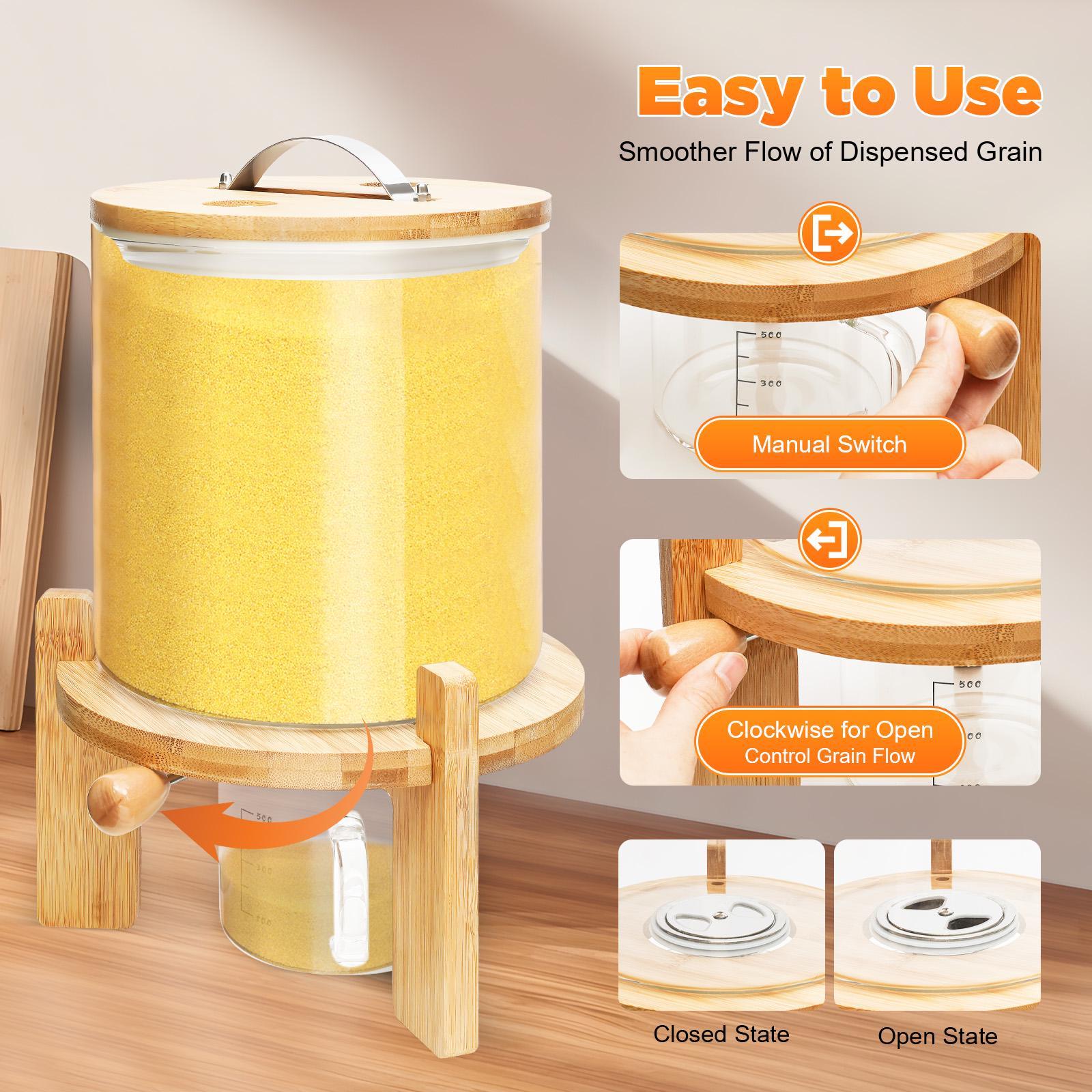 Easy to Use

Smoother Flow of Dispensed Grain

500

300

Manual Switch

500

Clockwise for Open
Control Grain Flow

500

300

100

Closed State

Open State