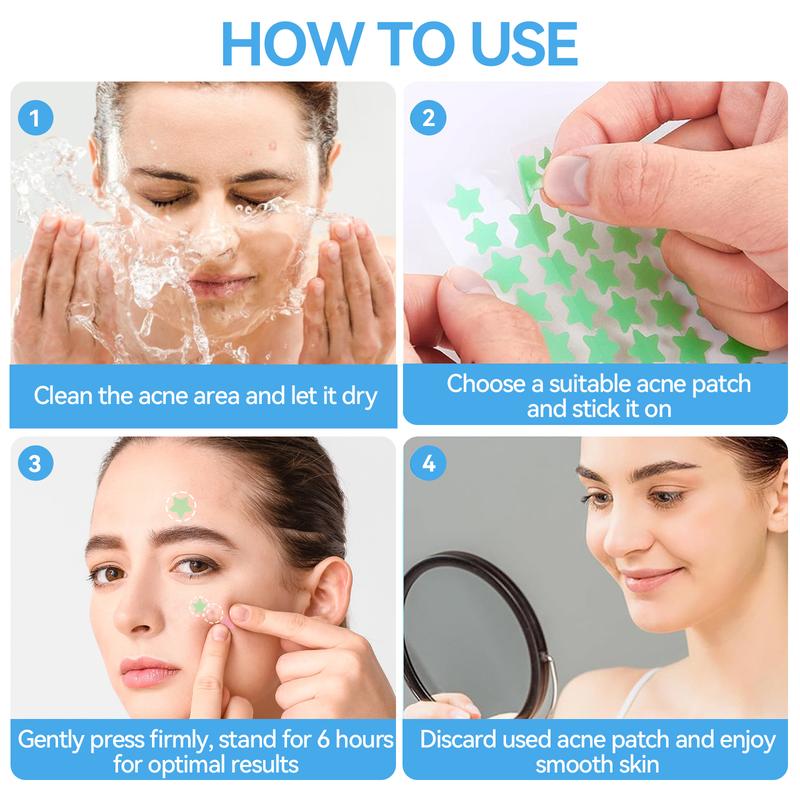 HOW TO USE

1

Clean the acne area and let it dry

2

Choose a suitable acne patch and stick it on

3

Gently press firmly, stand for 6 hours for optimal results

4

Discard used acne patch and enjoy smooth skin