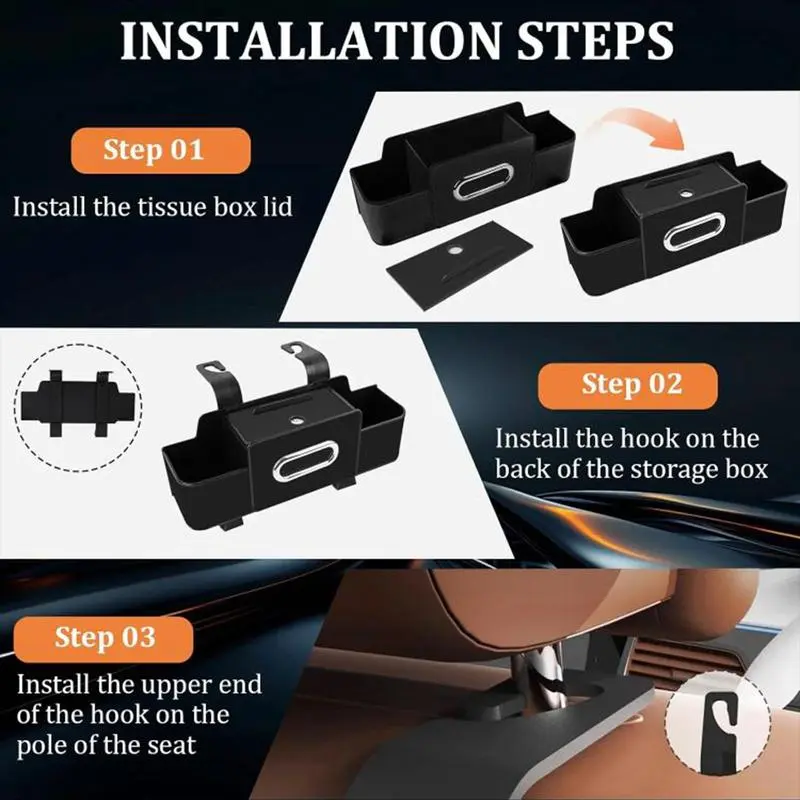 INSTALLATION STEPS

Step 01

Install the tissue box lid

Step 02

Install the hook on the back of the storage box

Step 03

Install the upper end of the hook on the pole of the seat