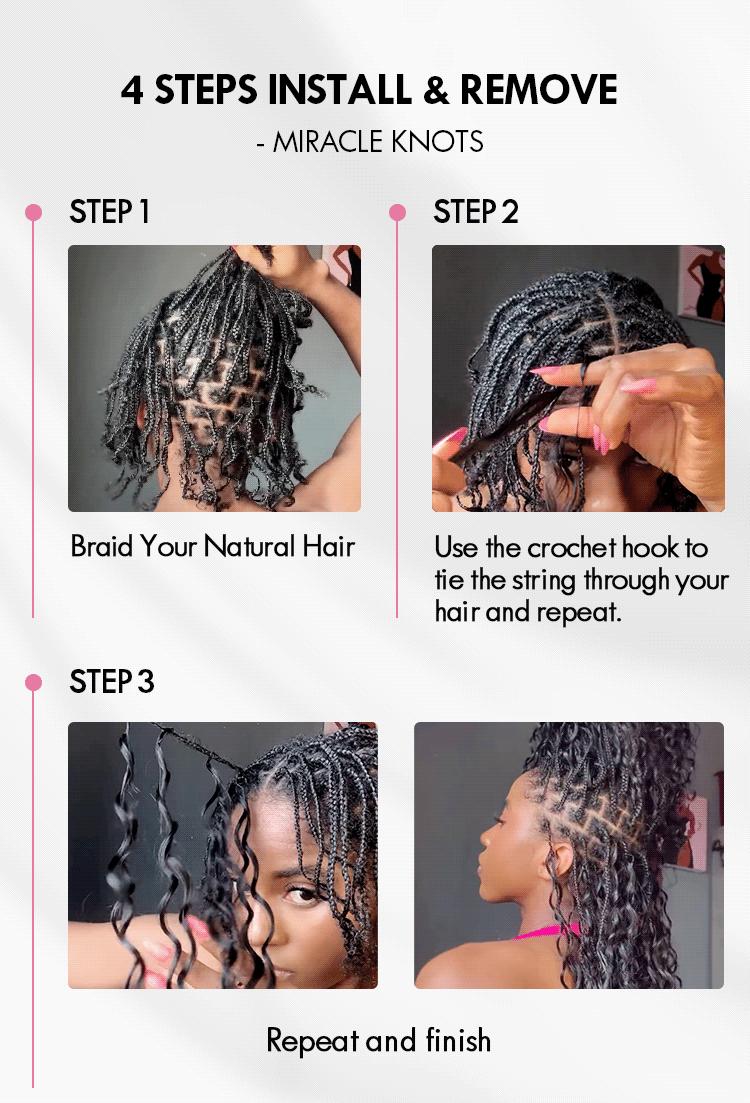 4 STEPS INSTALL & REMOVE
- MIRACLE KNOTS

STEP 1

Braid Your Natural Hair

STEP 2

Use the crochet hook to tie the string through your hair and repeat.

STEP 3

Repeat and finish