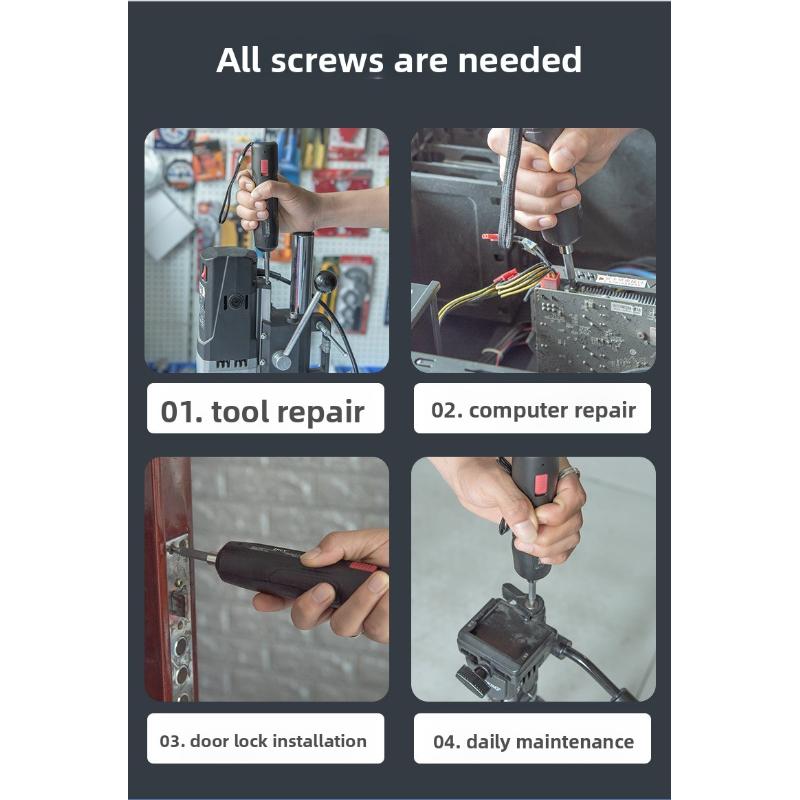 All screws are needed

01. tool repair

02. computer repair

03. door lock installation

04. daily maintenance