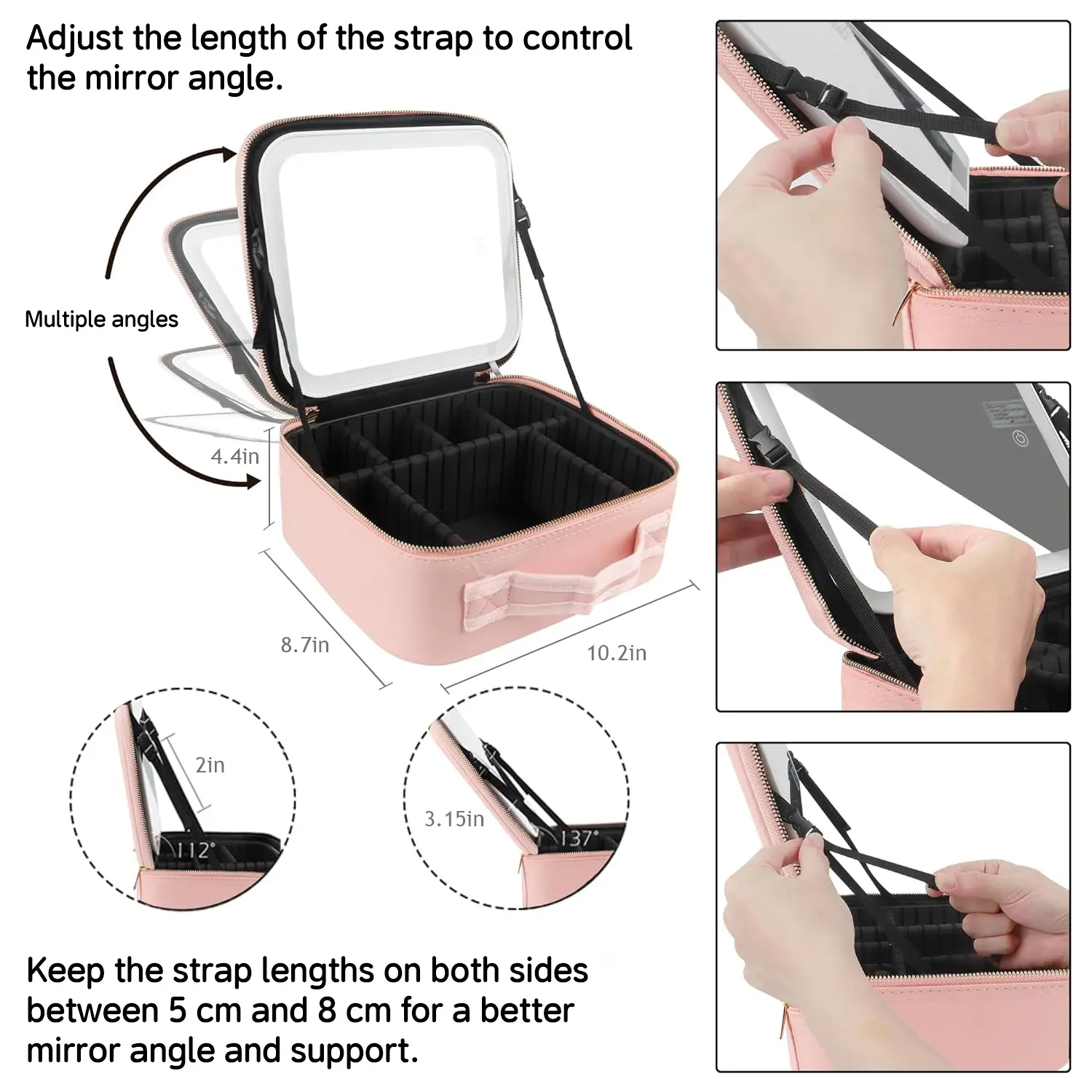 Adjust the length of the strap to control the mirror angle.

Multiple angles

4.4in

8.7in

10.2in

2in

112°

3.15in

137°

Keep the strap lengths on both sides between 5 cm and 8 cm for a better mirror angle and support.