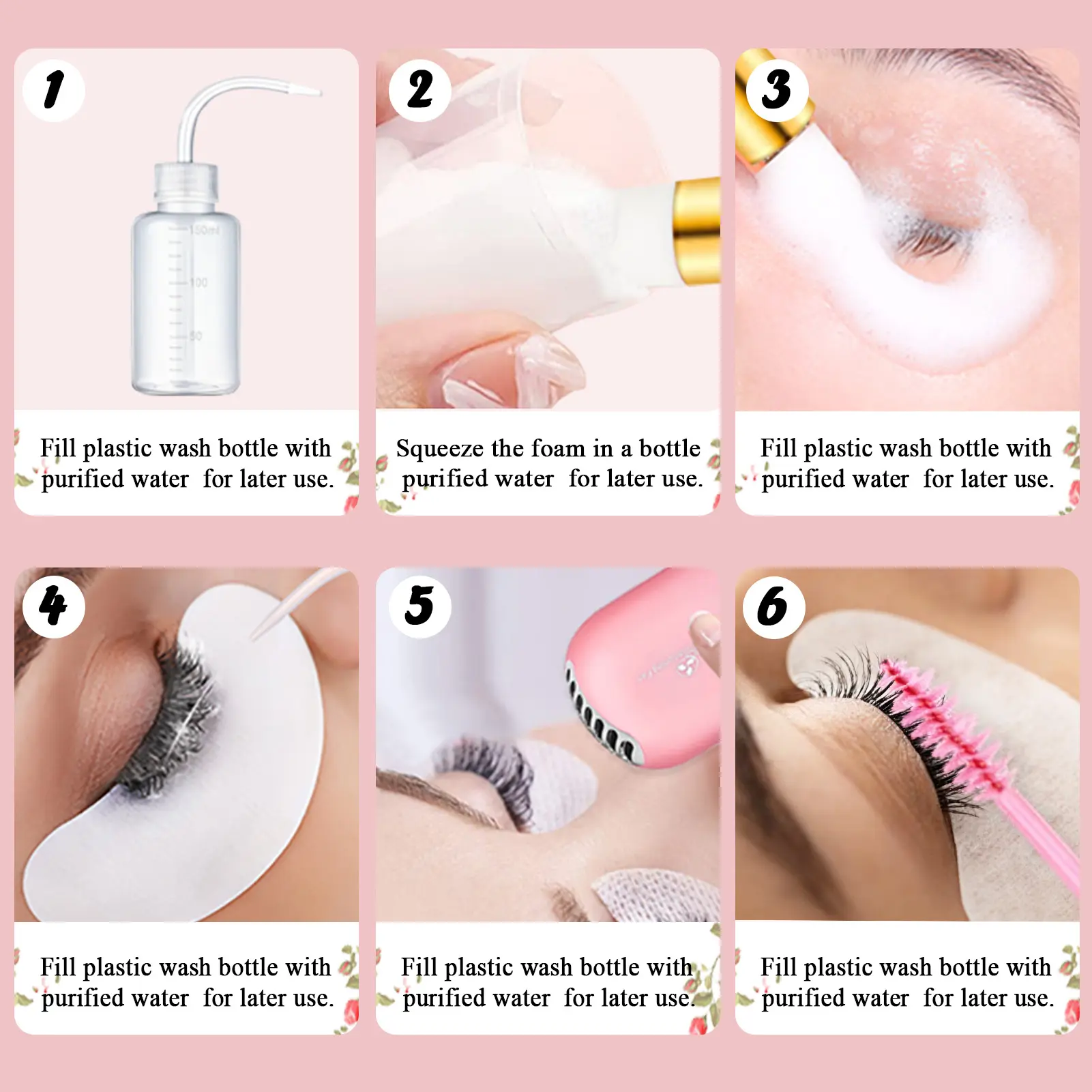 1

150ml
100
50

Fill plastic wash bottle with purified water for later use.

2

Squeeze the foam in a bottle purified water for later use.

3

Fill plastic wash bottle with purified water for later use.

4

Fill plastic wash bottle with purified water for later use.

5

Fill plastic wash bottle with purified water for later use.

6

Fill plastic wash bottle with purified water for later use.