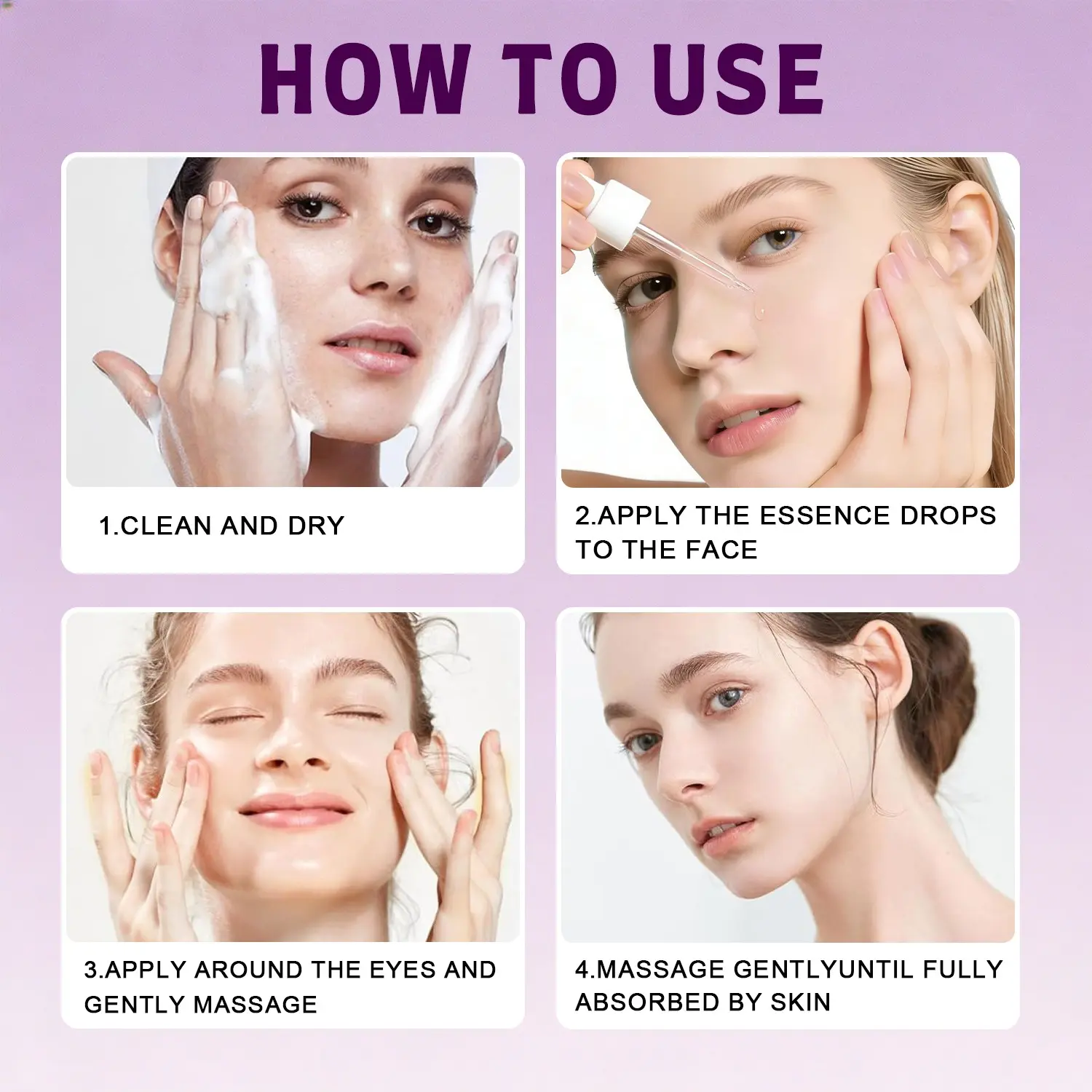 HOW TO USE

1.CLEAN AND DRY

2.APPLY THE ESSENCE DROPS TO THE FACE

3.APPLY AROUND THE EYES AND GENTLY MASSAGE

4.MASSAGE GENTLYUNTIL FULLY ABSORBED BY SKIN