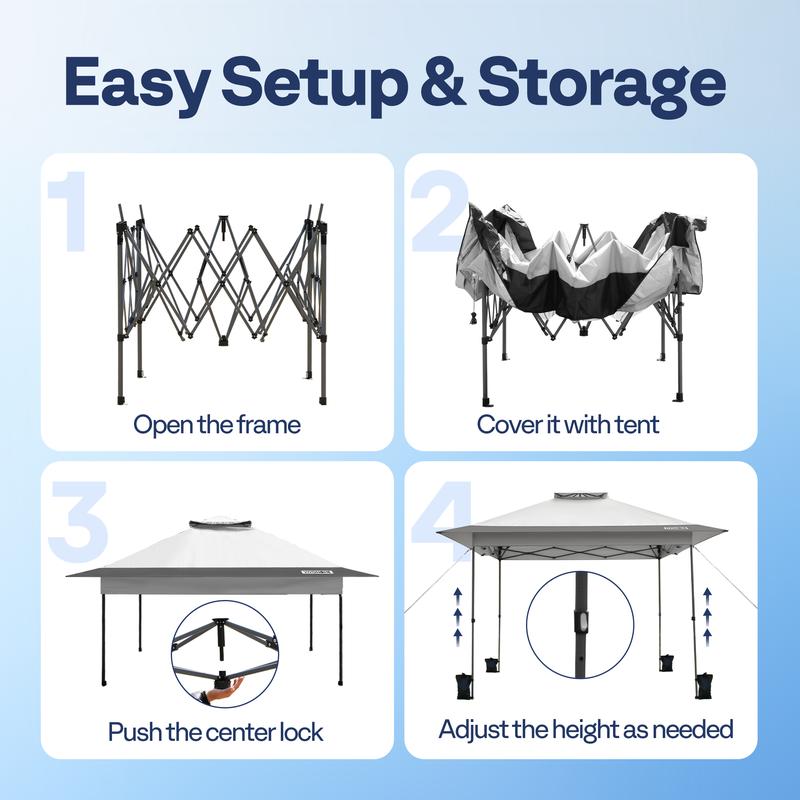 Easy Setup & Storage

1
Open the frame

2
Cover it with tent

3
Push the center lock

4
Adjust the height as needed