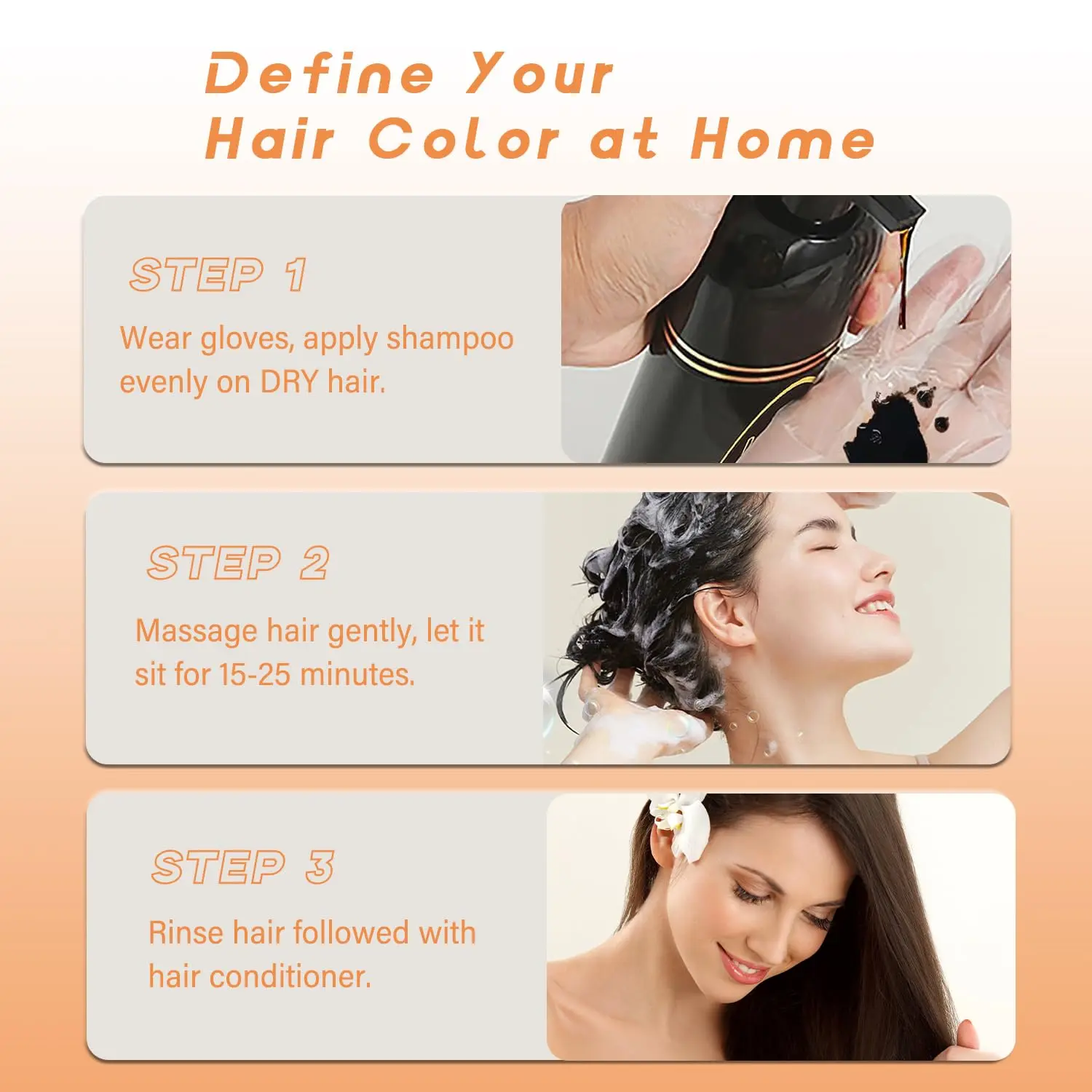 Define Your
Hair Color at Home

STEP 1

Wear gloves, apply shampoo evenly on DRY hair.

STEP 2

Massage hair gently, let it sit for 15-25 minutes.

STEP 3

Rinse hair followed with hair conditioner.