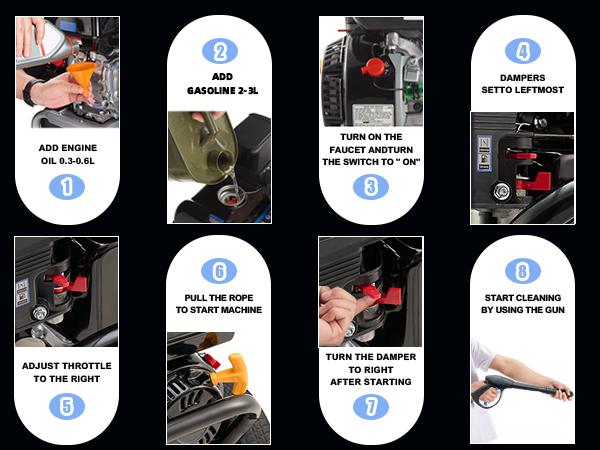 ADD ENGINE OIL 0.3-0.6L

1

2

ADD GASOLINE 2-3L

TURN ON THE FAUCET ANDTURN THE SWITCH TO " ON"

3

4

DAMPERS SETTO LEFTMOST

ADJUST THROTTLE TO THE RIGHT

5

6

PULL THE ROPE TO START MACHINE

TURN THE DAMPER TO RIGHT AFTER STARTING

7

8

START CLEANING BY USING THE GUN