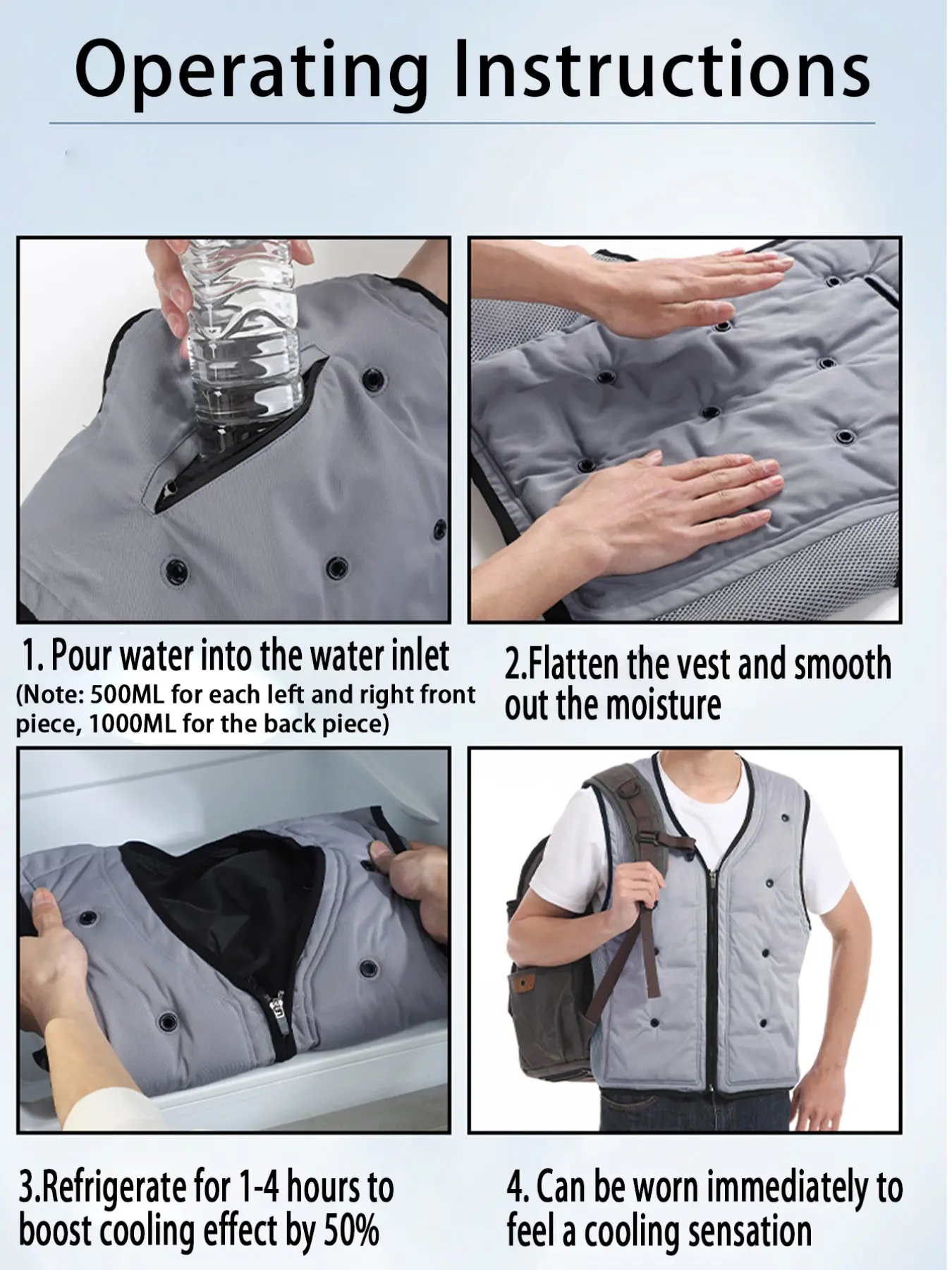 Operating Instructions

1. Pour water into the water inlet
(Note: 500ML for each left and right front piece, 1000ML for the back piece)

2.Flatten the vest and smooth out the moisture

3.Refrigerate for 1-4 hours to boost cooling effect by 50%

4. Can be worn immediately to feel a cooling sensation