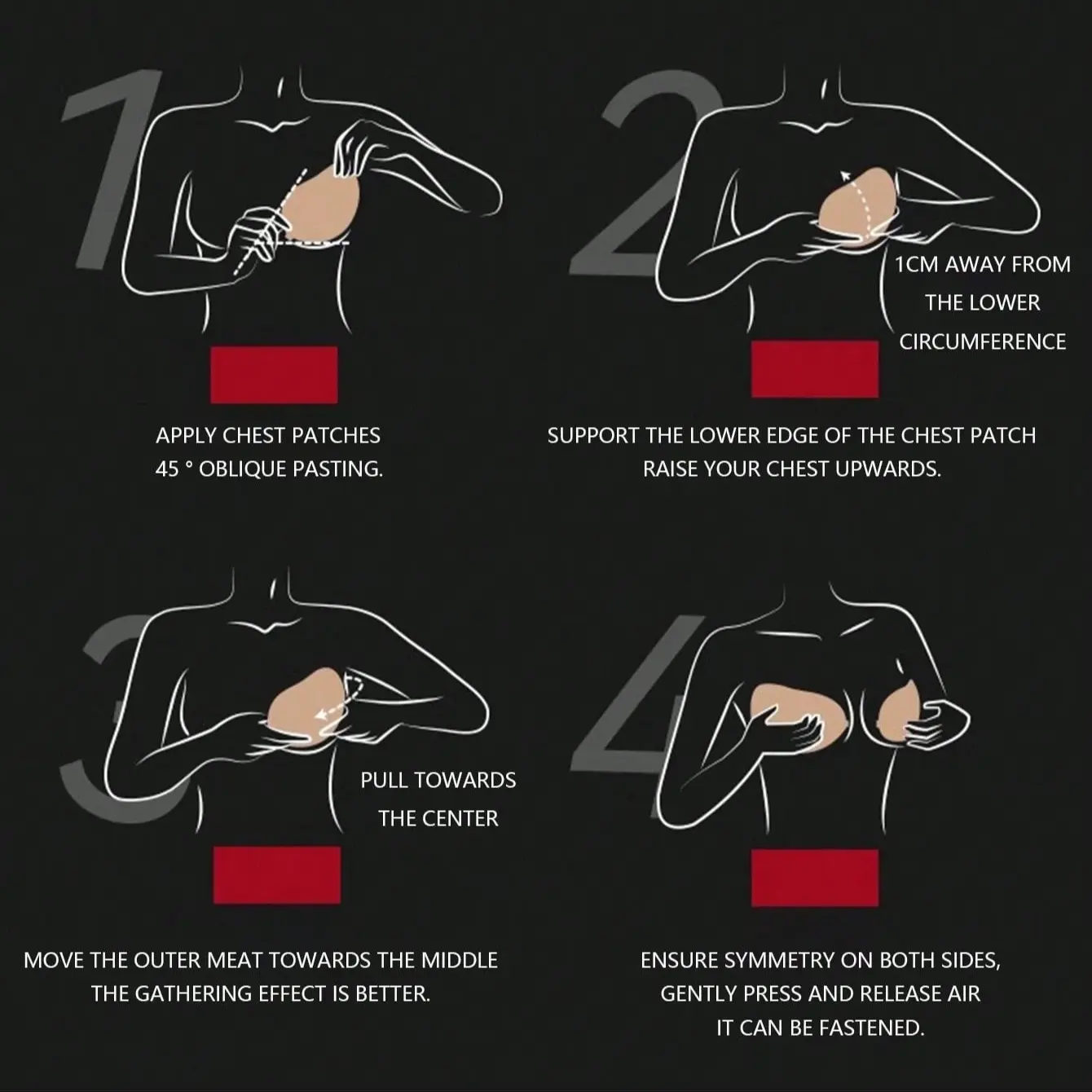 1

APPLY CHEST PATCHES
45 ° OBLIQUE PASTING.

2

1CM AWAY FROM THE LOWER CIRCUMFERENCE

SUPPORT THE LOWER EDGE OF THE CHEST PATCH
RAISE YOUR CHEST UPWARDS.

3

PULL TOWARDS THE CENTER

MOVE THE OUTER MEAT TOWARDS THE MIDDLE
THE GATHERING EFFECT IS BETTER.

4

ENSURE SYMMETRY ON BOTH SIDES,
GENTLY PRESS AND RELEASE AIR
IT CAN BE FASTENED.