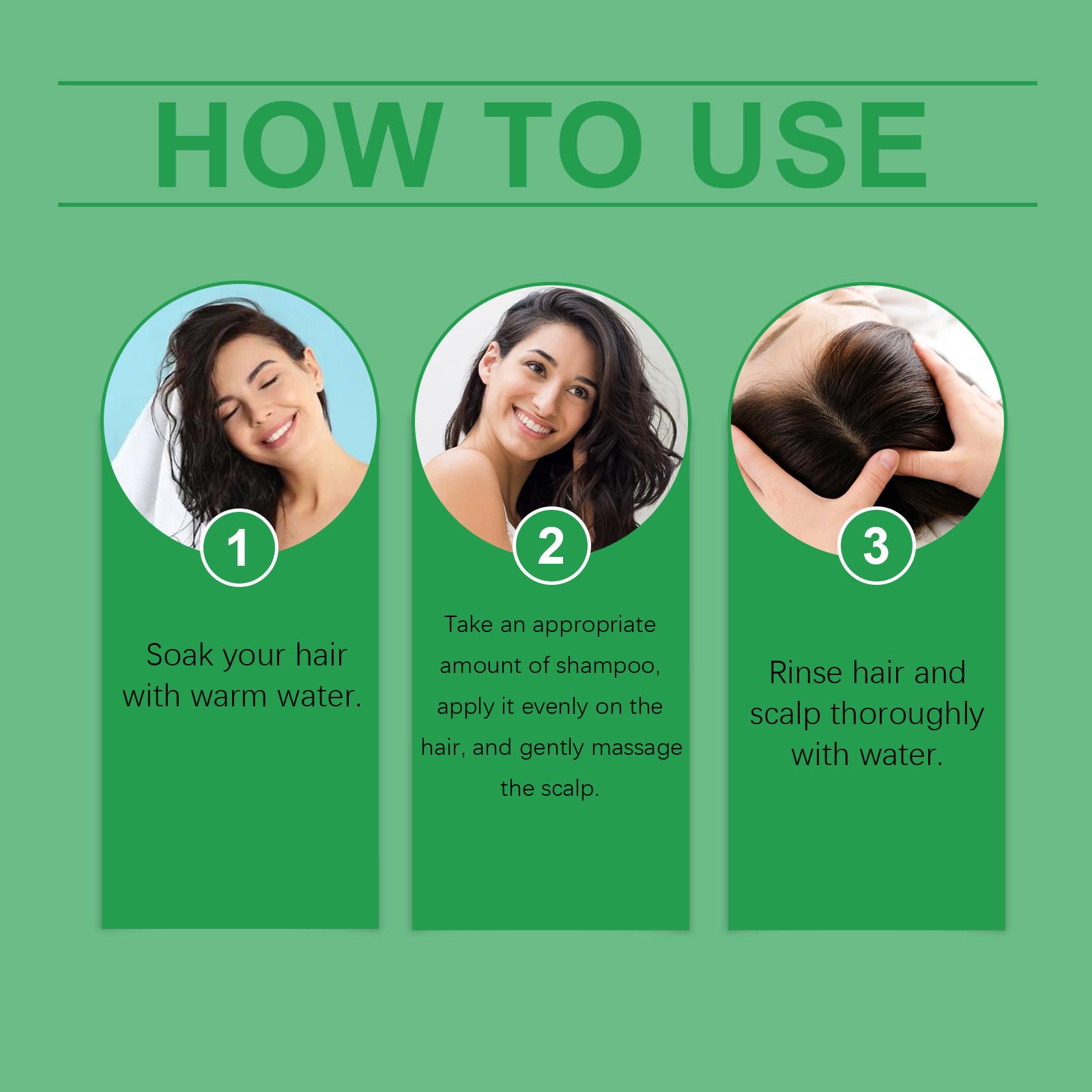 HOW TO USE

1

Soak your hair with warm water.

2

Take an appropriate amount of shampoo, apply it evenly on the hair, and gently massage the scalp.

3

Rinse hair and scalp thoroughly with water.