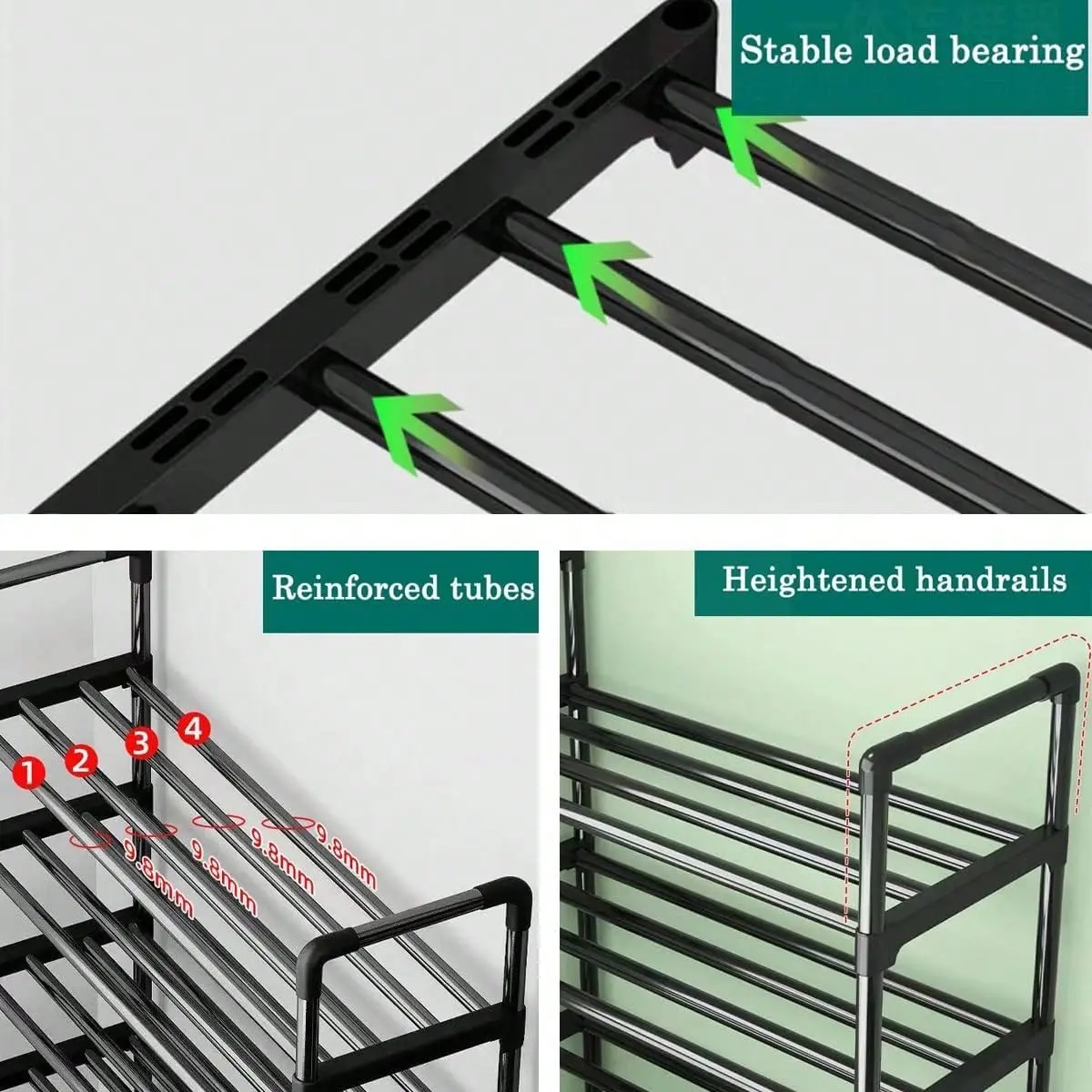 Stable load bearing

Reinforced tubes

1 2 3 4

9.8mm 9.8mm 9.8mm 9.8mm

Heightened handrails