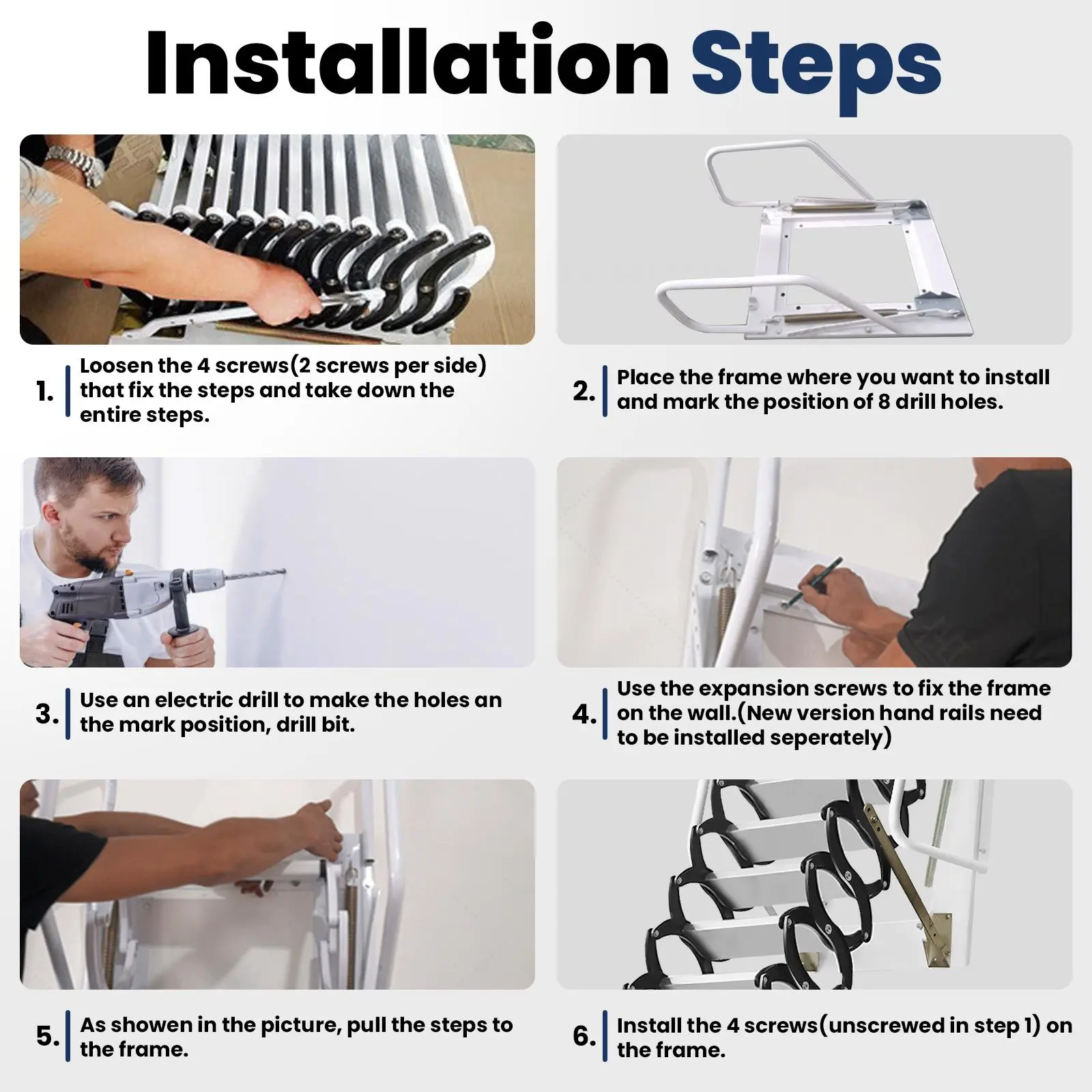 Installation Steps

1. Loosen the 4 screws(2 screws per side) that fix the steps and take down the entire steps.

2. Place the frame where you want to install and mark the position of 8 drill holes.

3. Use an electric drill to make the holes an the mark position, drill bit.

4. Use the expansion screws to fix the frame on the wall.(New version hand rails need to be installed seperately)

5. As showen in the picture, pull the steps to the frame.

6. Install the 4 screws(unscrewed in step 1) on the frame.