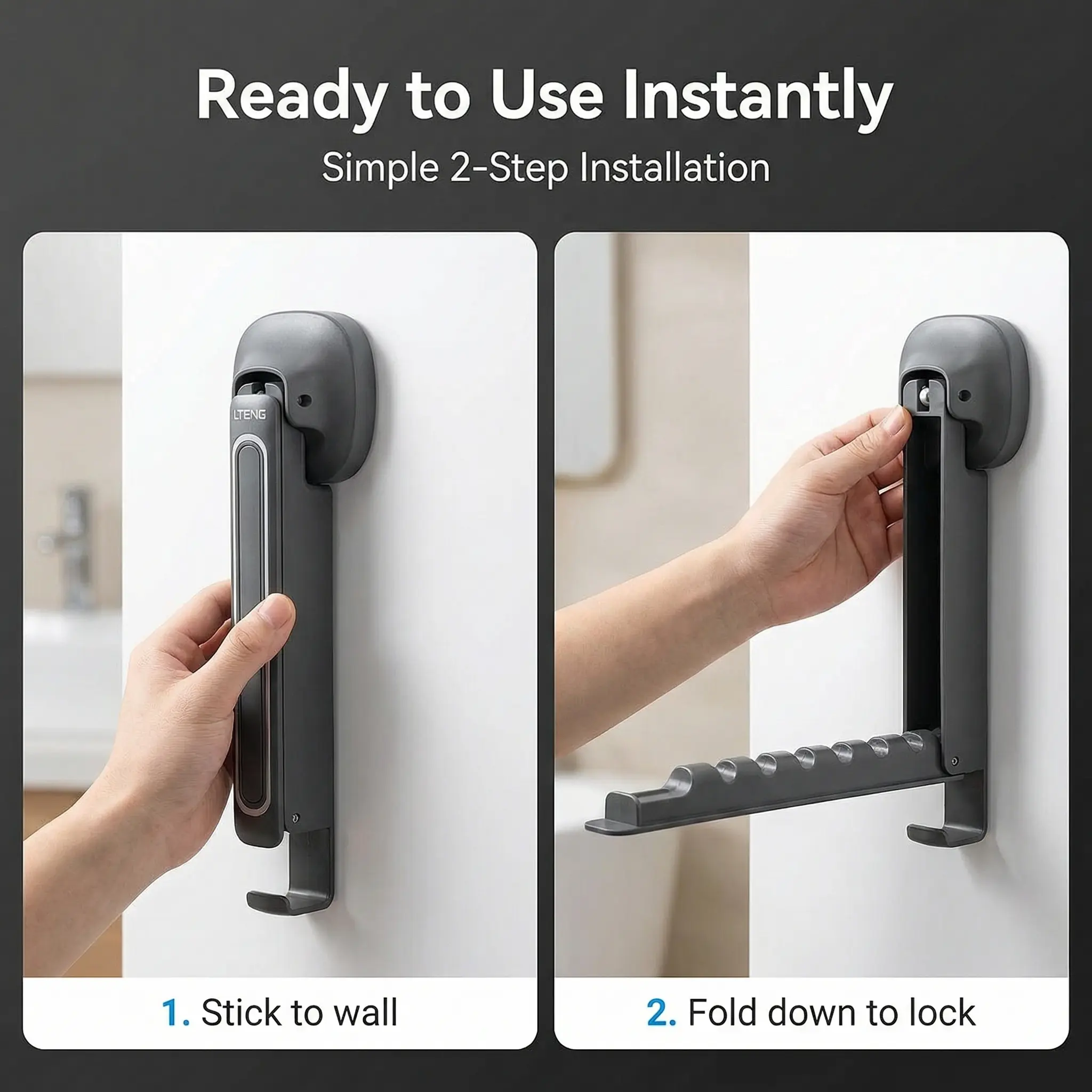 Ready to Use Instantly

Simple 2-Step Installation

LTENG

1. Stick to wall

2. Fold down to lock