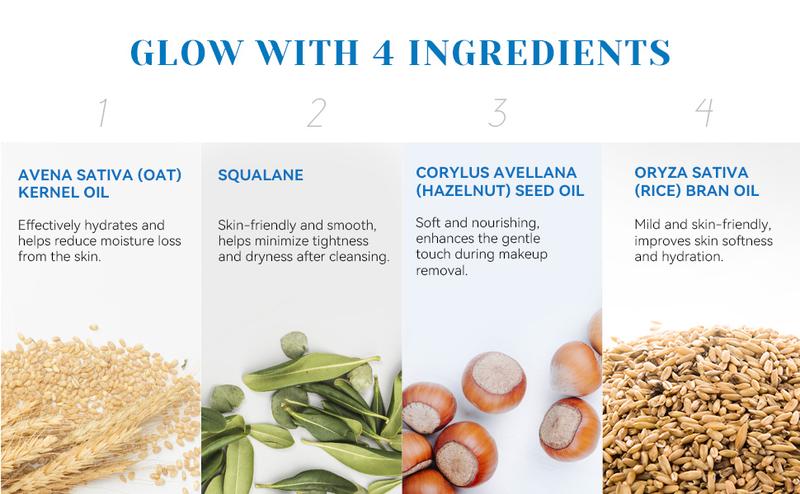 GLOW WITH 4 INGREDIENTS

1

AVENA SATIVA (OAT) KERNEL OIL

Effectively hydrates and helps reduce moisture loss from the skin.

2

SQUALANE

Skin-friendly and smooth, helps minimize tightness and dryness after cleansing.

3

CORYLUS AVELLANA (HAZELNUT) SEED OIL

Soft and nourishing, enhances the gentle touch during makeup removal.

4

ORYZA SATIVA (RICE) BRAN OIL

Mild and skin-friendly, improves skin softness and hydration.