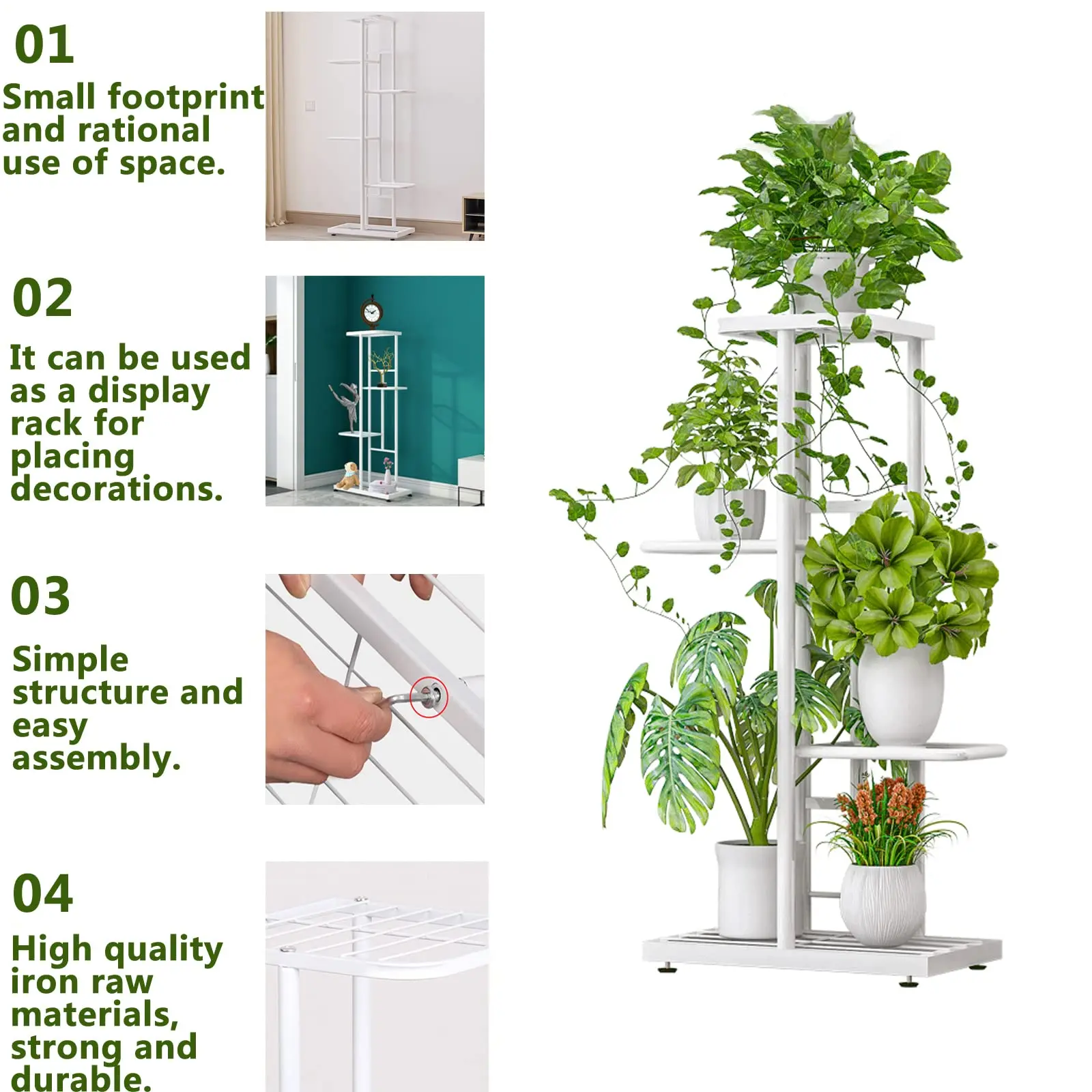 01

Small footprint and rational use of space.

02

It can be used as a display rack for placing decorations.

03

Simple structure and easy assembly.

04

High quality iron raw materials, strong and durable.