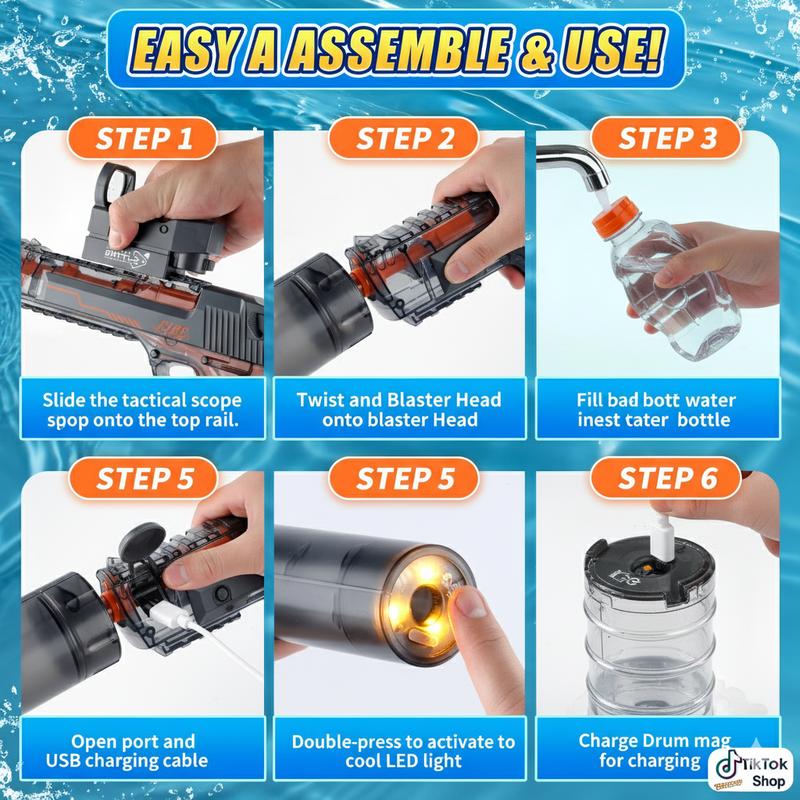 EASY A ASSEMBLE & USE!

STEP 1

Slide the tactical scope spop onto the top rail.

STEP 2

Twist and Blaster Head onto blaster Head

STEP 3

Fill bad bott water inest tater bottle

STEP 5

Open port and USB charging cable

STEP 5

Double-press to activate to cool LED light

STEP 6

Charge Drum mag for charging

TikTok Shop