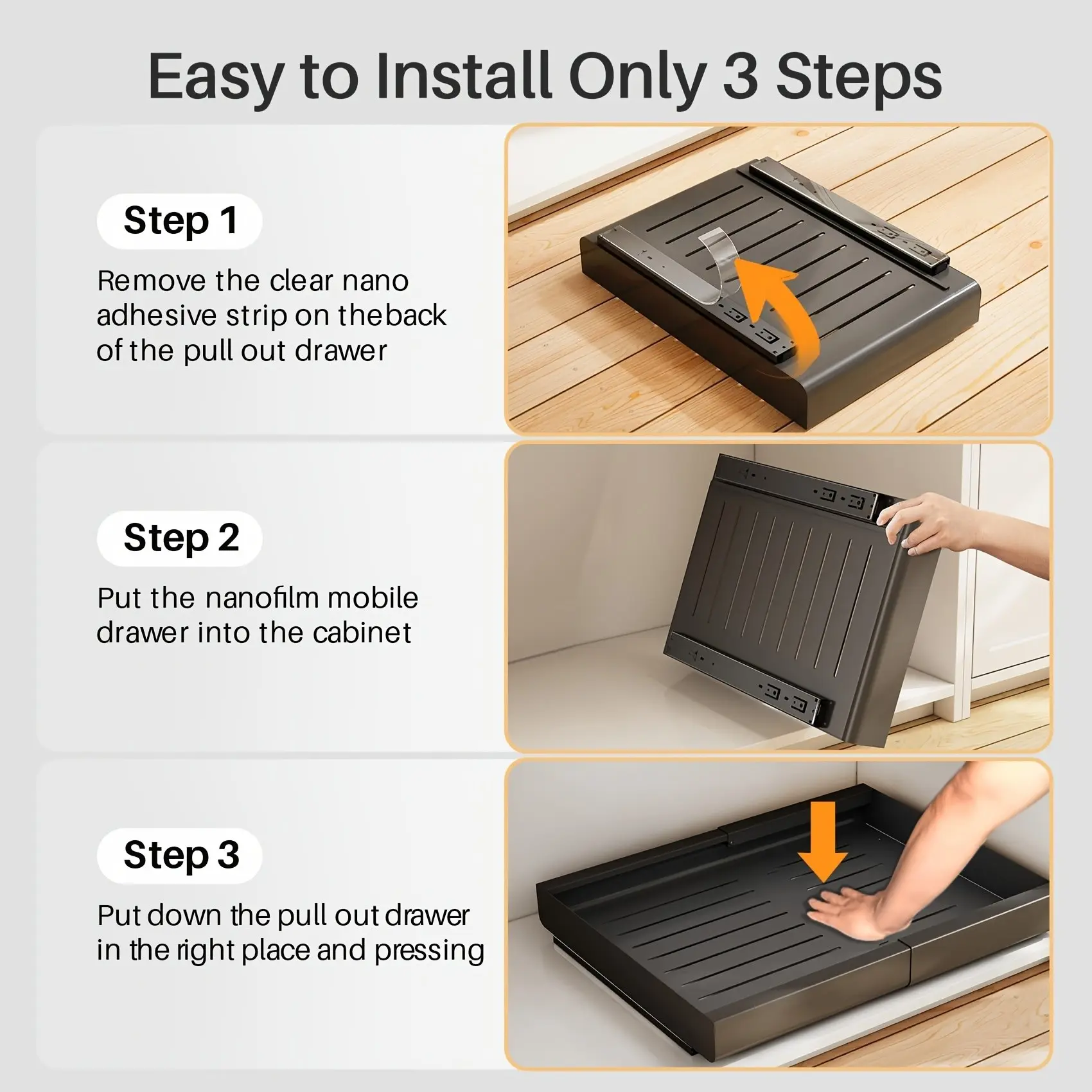 Easy to Install Only 3 Steps

Step 1

Remove the clear nano adhesive strip on theback of the pull out drawer

Step 2

Put the nanofilm mobile drawer into the cabinet

Step 3

Put down the pull out drawer in the right place and pressing