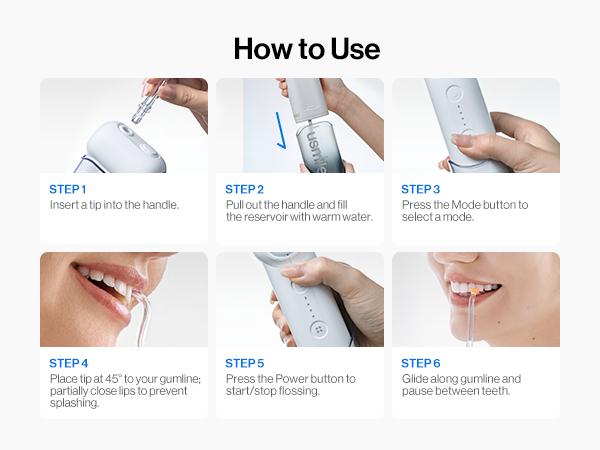 How to Use

usmile

STEP 1
Insert a tip into the handle.

STEP 2
Pull out the handle and fill the reservoir with warm water.

STEP 3
Press the Mode button to select a mode.

STEP 4
Place tip at 45° to your gumline; partially close lips to prevent splashing.

STEP 5
Press the Power button to start/stop flossing.

STEP 6
Glide along gumline and pause between teeth.