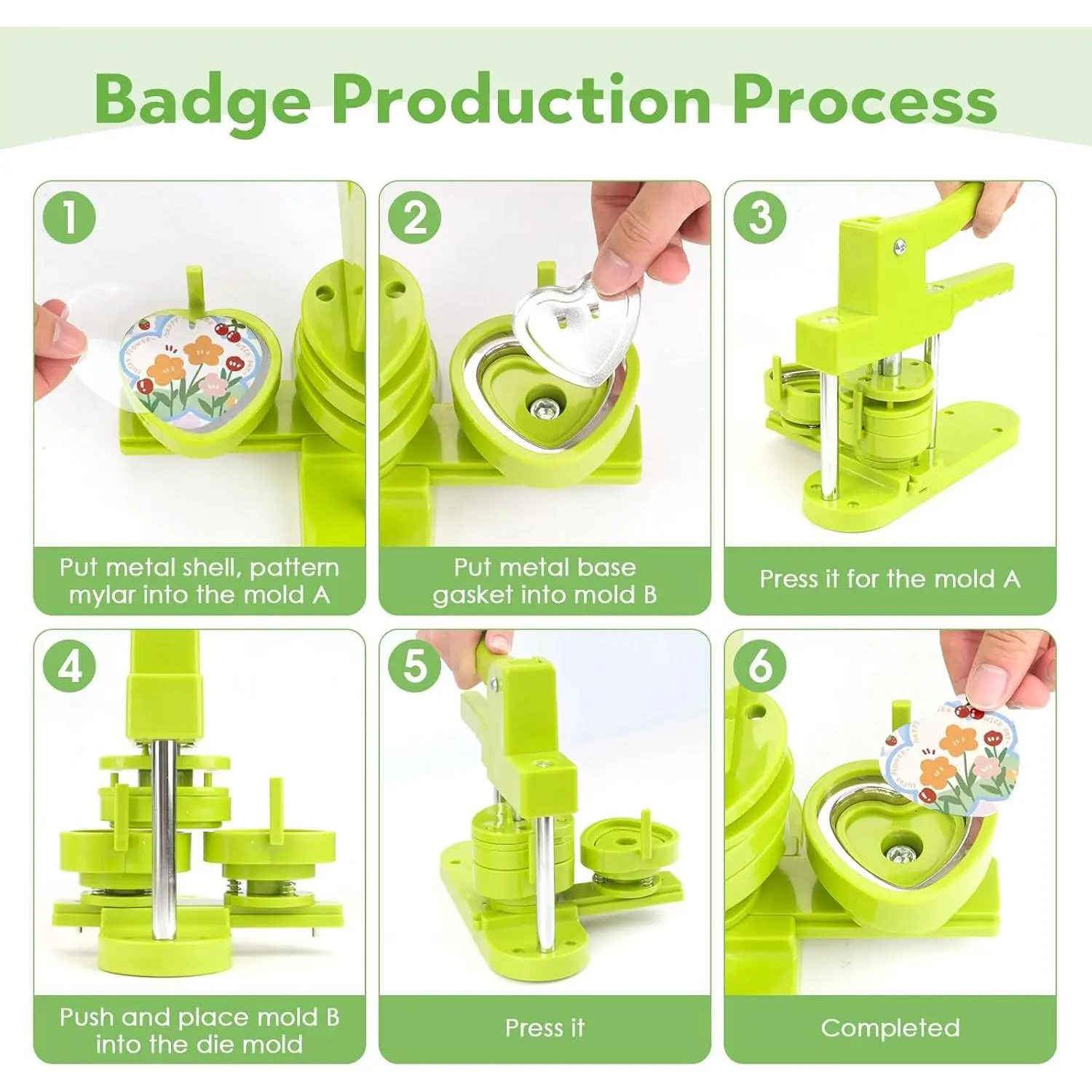 Badge Production Process

1

Put metal shell, pattern mylar into the mold A

2

Put metal base gasket into mold B

3

Press it for the mold A

4

Push and place mold B into the die mold

5

Press it

6

Completed