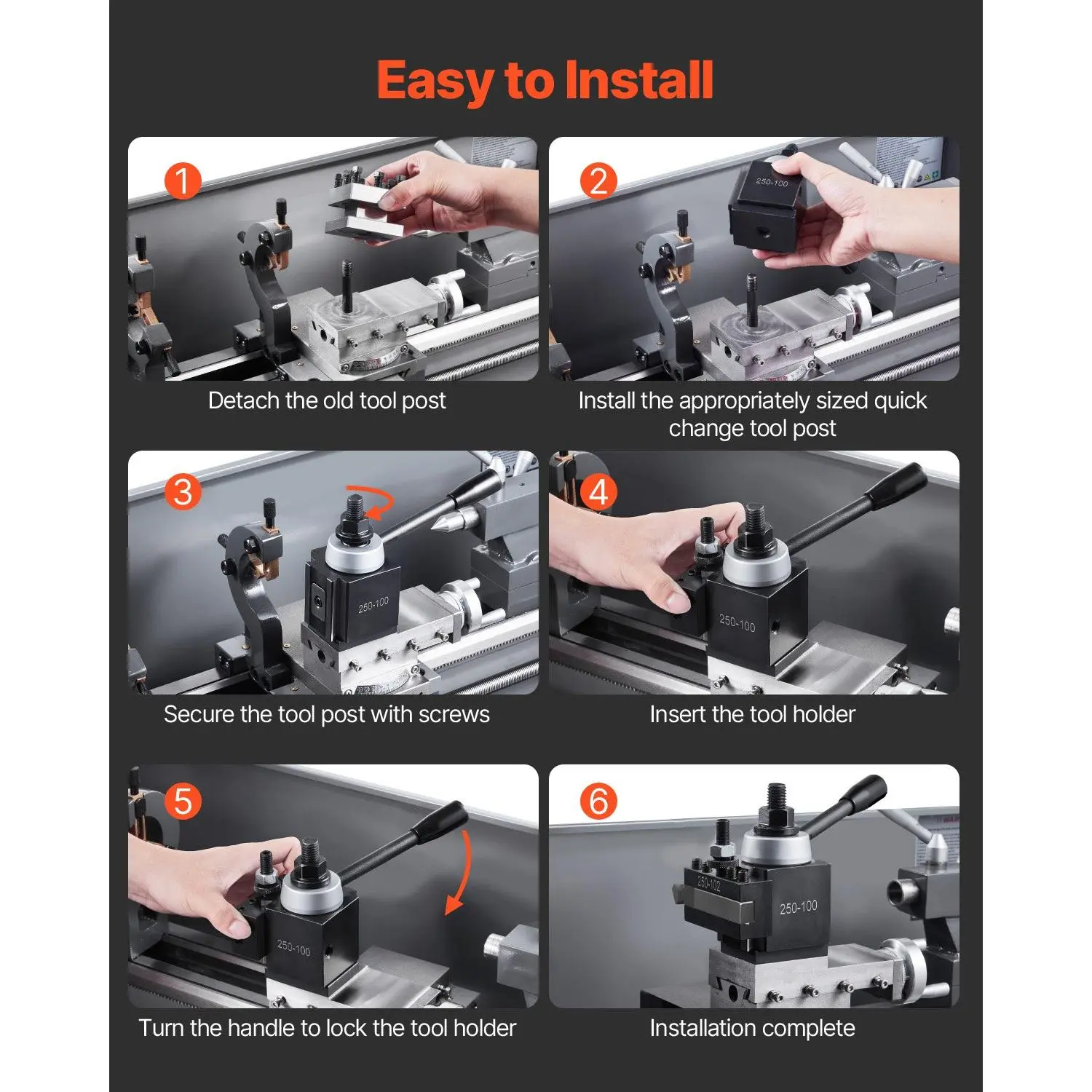 Easy to Install

1

Detach the old tool post

2

250-100

Install the appropriately sized quick change tool post

3

250-100

Secure the tool post with screws

4

250-100

Insert the tool holder

5

250-100

Turn the handle to lock the tool holder

6

250-102

250-100

Installation complete