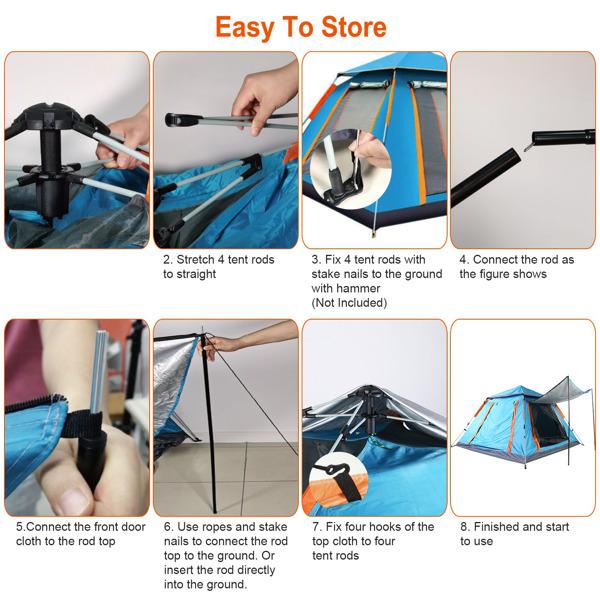 Easy To Store

2. Stretch 4 tent rods to straight

3. Fix 4 tent rods with stake nails to the ground with hammer (Not Included)

4. Connect the rod as the figure shows

5.Connect the front door cloth to the rod top

6. Use ropes and stake nails to connect the rod top to the ground. Or insert the rod directly into the ground.

7. Fix four hooks of the top cloth to four tent rods

8. Finished and start to use