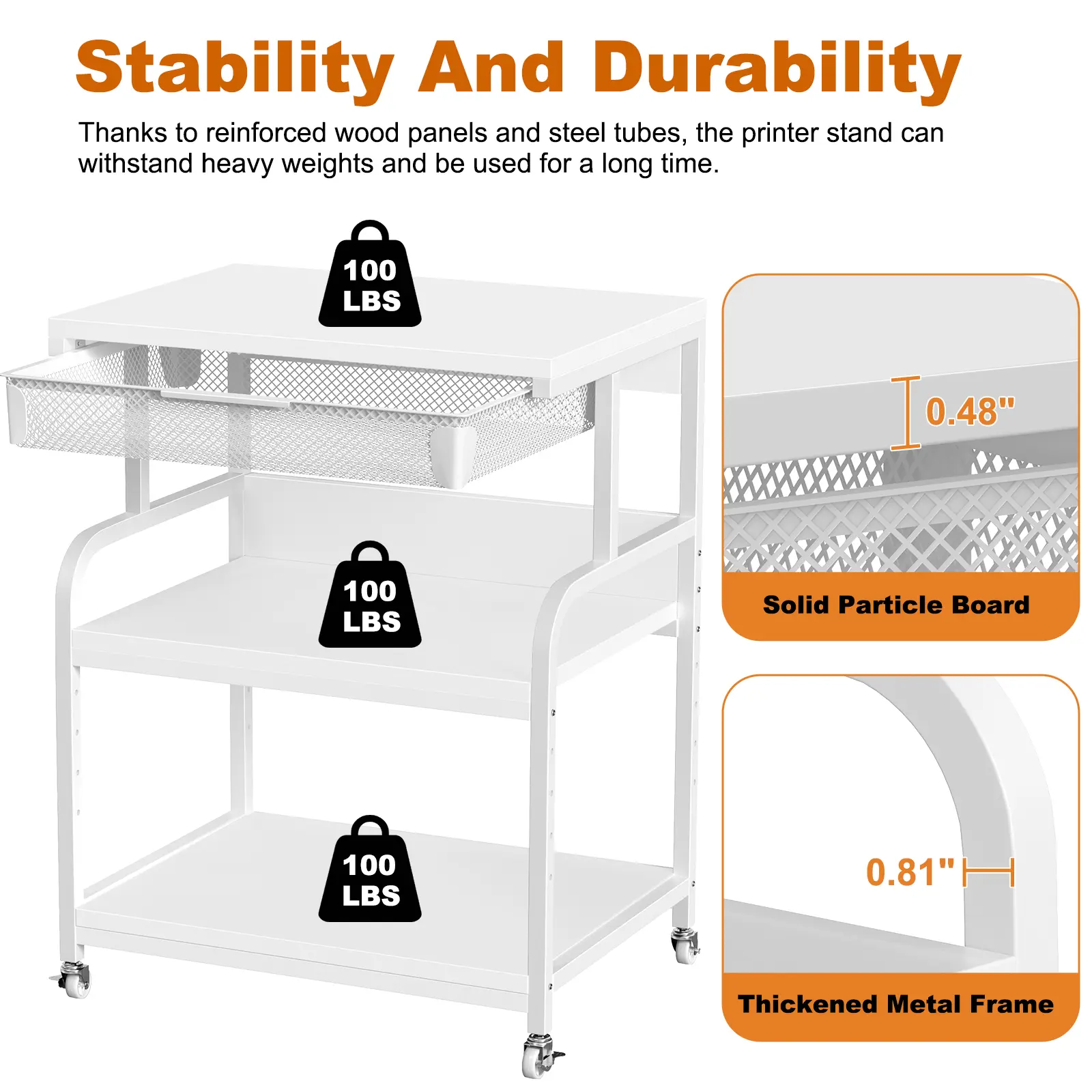 Stability And Durability

Thanks to reinforced wood panels and steel tubes, the printer stand can withstand heavy weights and be used for a long time.

100 LBS

100 LBS

100 LBS

0.48"

Solid Particle Board

0.81"

Thickened Metal Frame