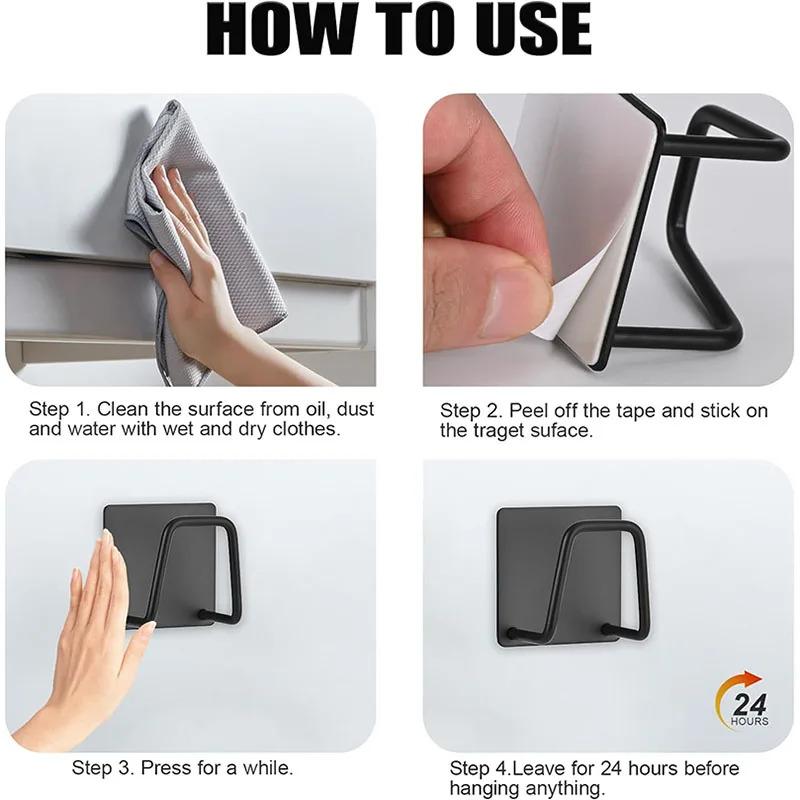 HOW TO USE

Step 1. Clean the surface from oil, dust and water with wet and dry clothes.

Step 2. Peel off the tape and stick on the traget suface.

Step 3. Press for a while.

24 HOURS

Step 4.Leave for 24 hours before hanging anything.