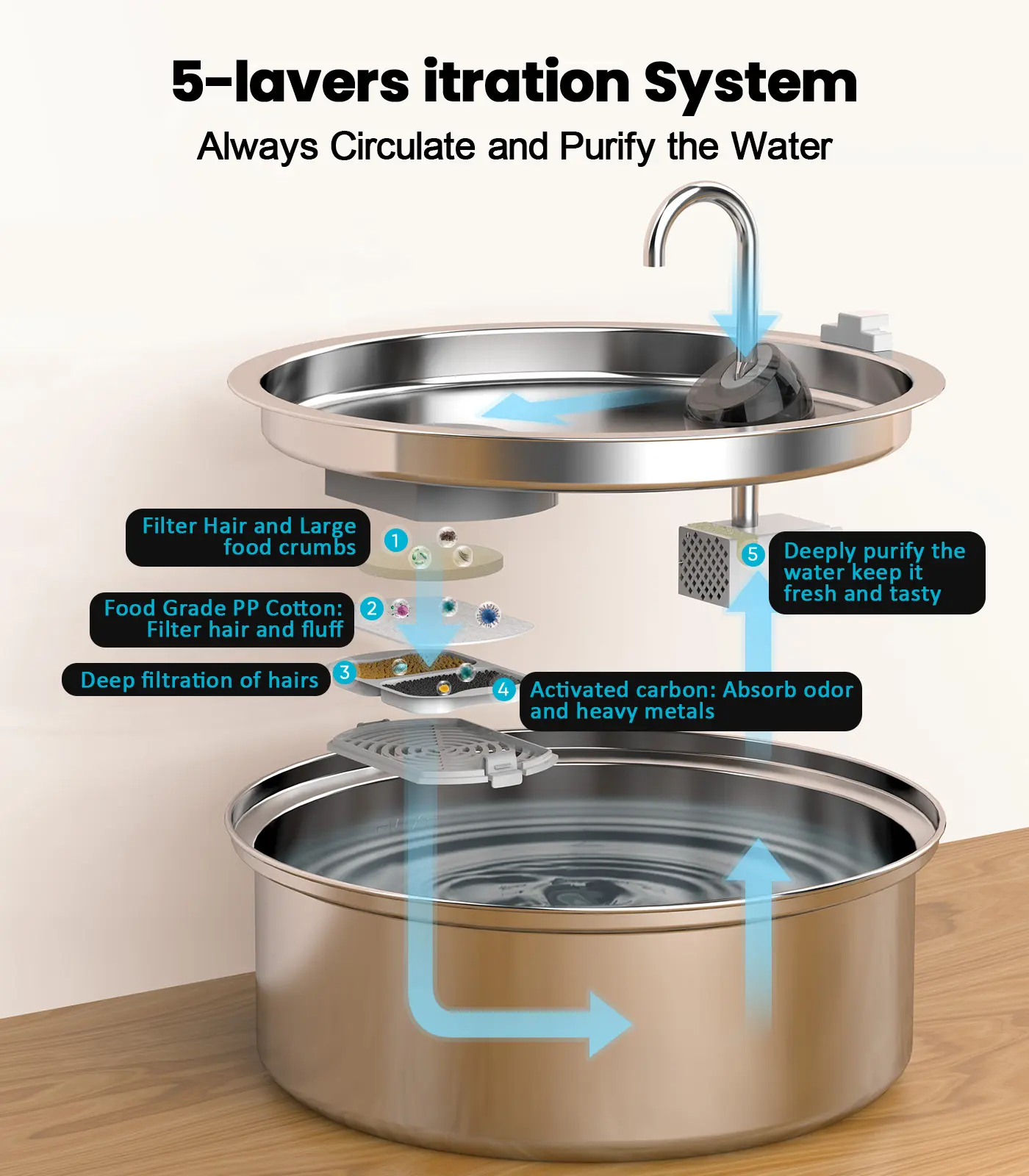 5-lavers itration System
Always Circulate and Purify the Water

Filter Hair and Large food crumbs
1

Food Grade PP Cotton: Filter hair and fluff
2

Deep filtration of hairs
3

4
Activated carbon: Absorb odor and heavy metals

5
Deeply purify the water keep it fresh and tasty