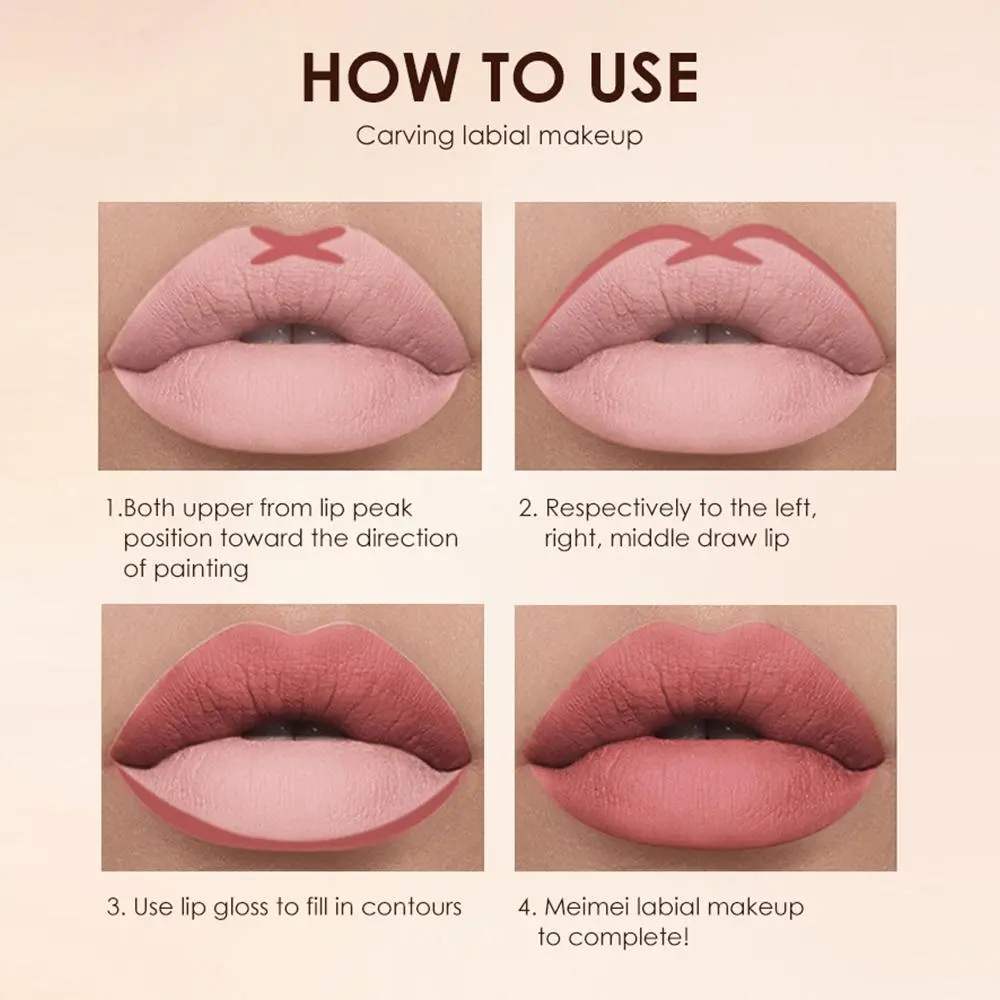 HOW TO USE

Carving labial makeup

1.Both upper from lip peak position toward the direction of painting

2. Respectively to the left, right, middle draw lip

3. Use lip gloss to fill in contours

4. Meimei labial makeup to complete!