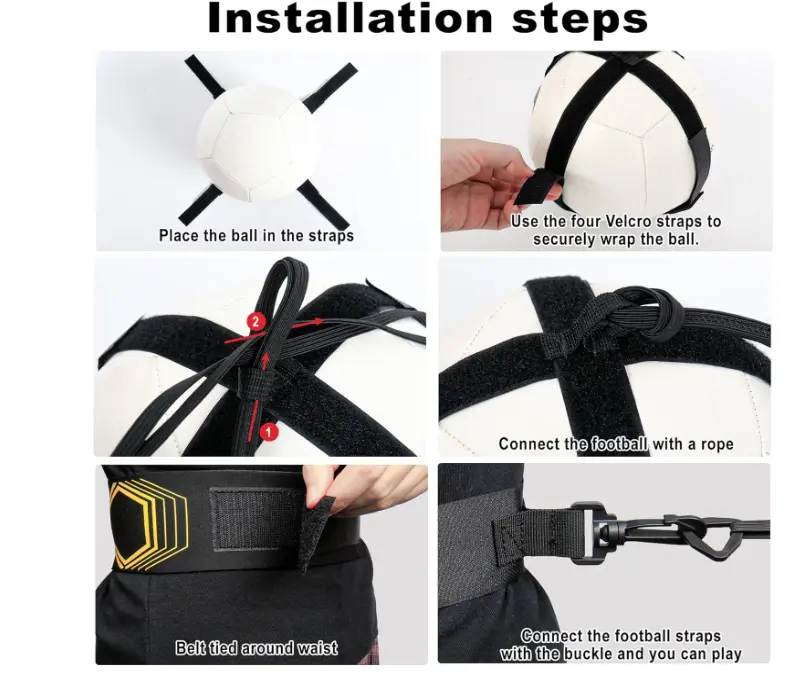 Installation steps

Place the ball in the straps

Use the four Velcro straps to securely wrap the ball.

2

1

Connect the football with a rope

Belt tied around waist

Connect the football straps with the buckle and you can play