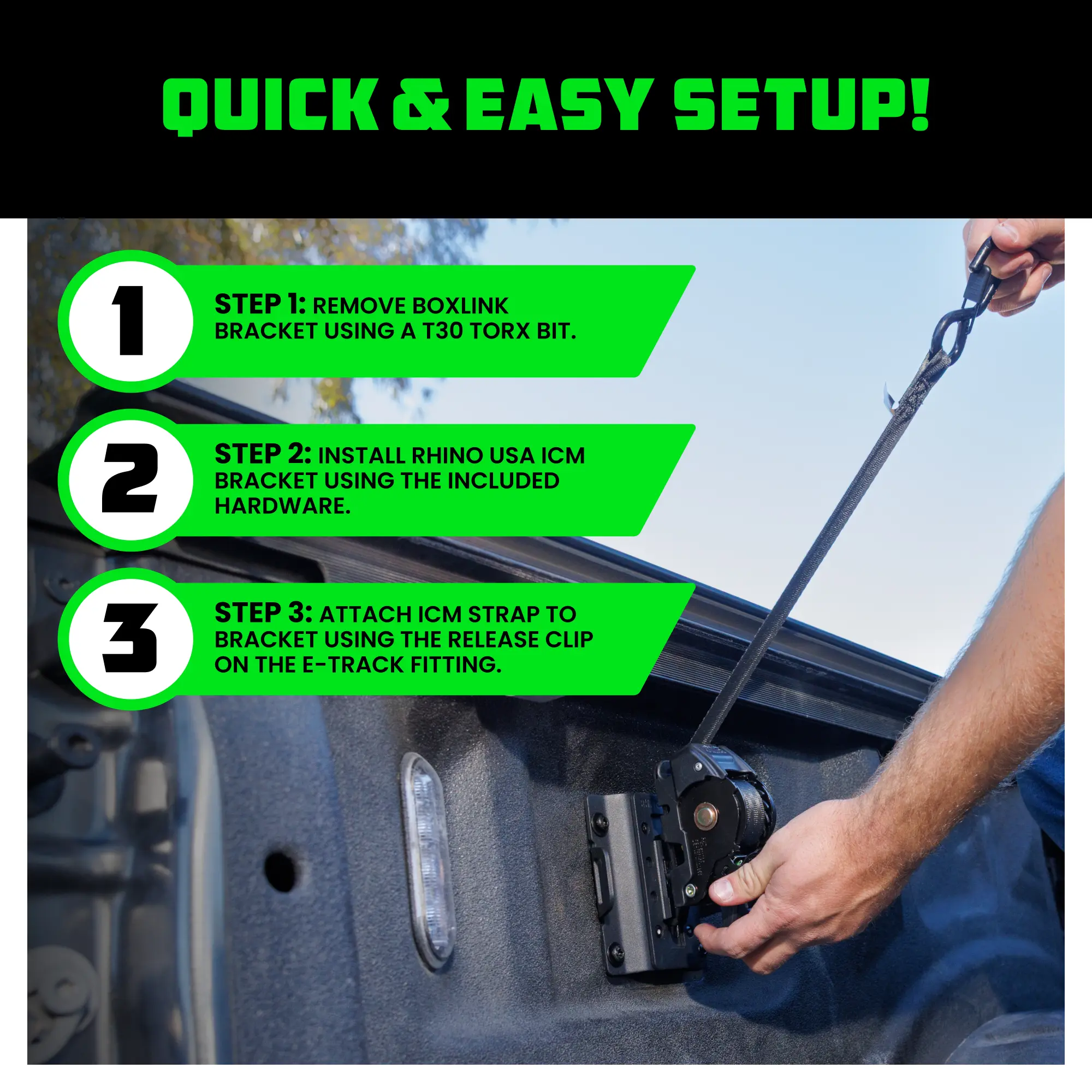 QUICK & EASY SETUP!

1

STEP 1: REMOVE BOXLINK BRACKET USING A T30 TORX BIT.

2

STEP 2: INSTALL RHINO USA ICM BRACKET USING THE INCLUDED HARDWARE.

3

STEP 3: ATTACH ICM STRAP TO BRACKET USING THE RELEASE CLIP ON THE E-TRACK FITTING.