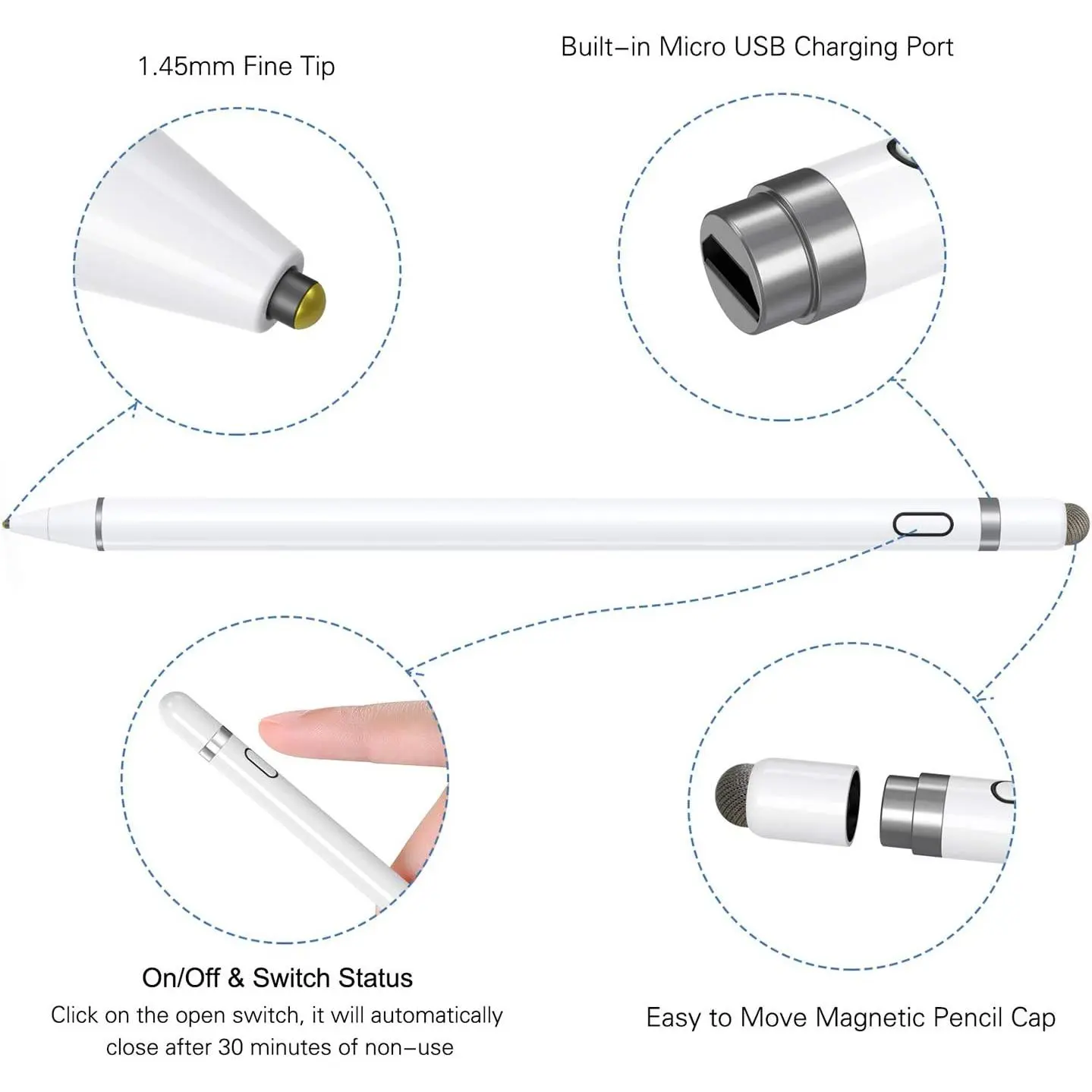 1.45mm Fine Tip

Built–in Micro USB Charging Port

On/Off & Switch Status

Click on the open switch, it will automatically close after 30 minutes of non–use

Easy to Move Magnetic Pencil Cap