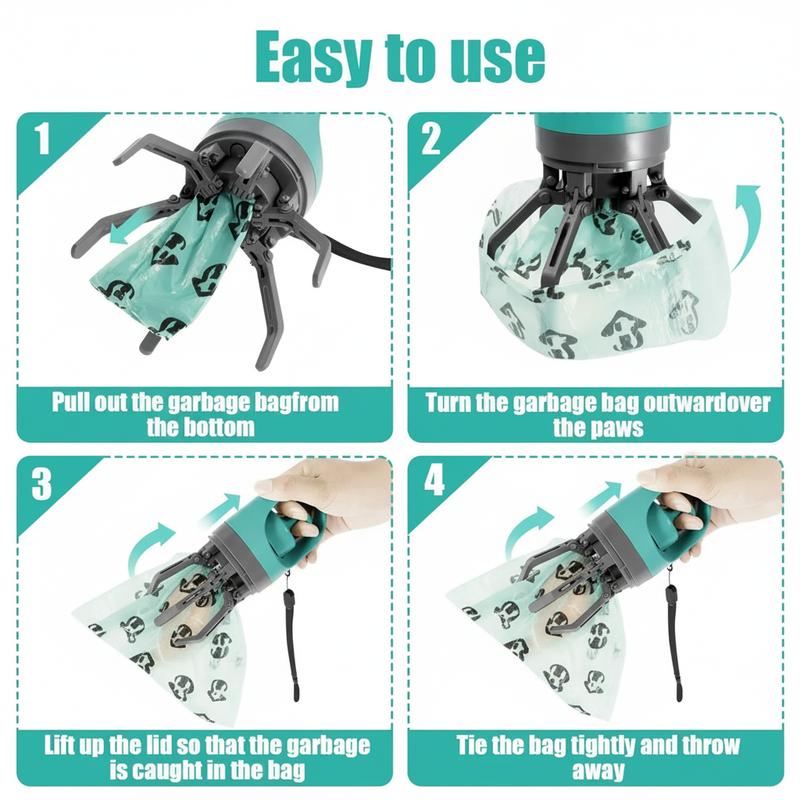 Easy to use

1

Pull out the garbage bagfrom the bottom

2

Turn the garbage bag outwardover the paws

3

Lift up the lid so that the garbage is caught in the bag

4

Tie the bag tightly and throw away